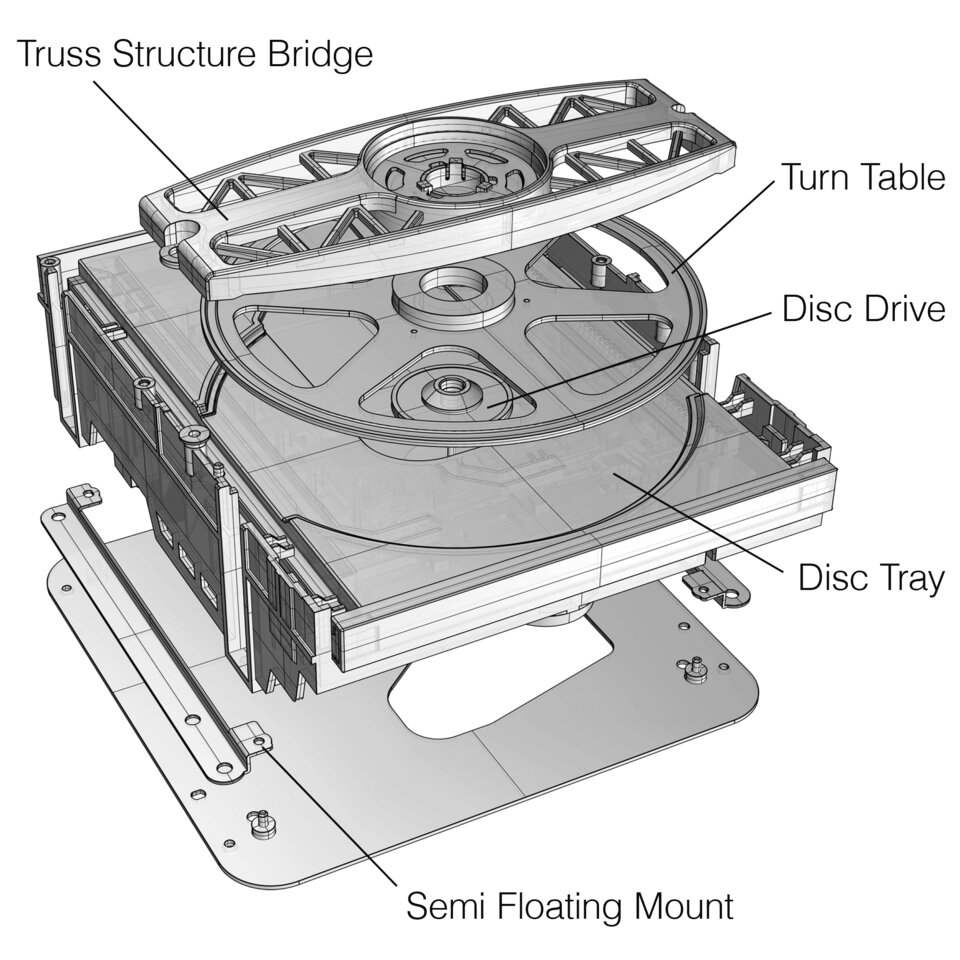 Truss Structure Bridge

Turn Table

Disc Drive

Disc Tray

Semi Floating Mount