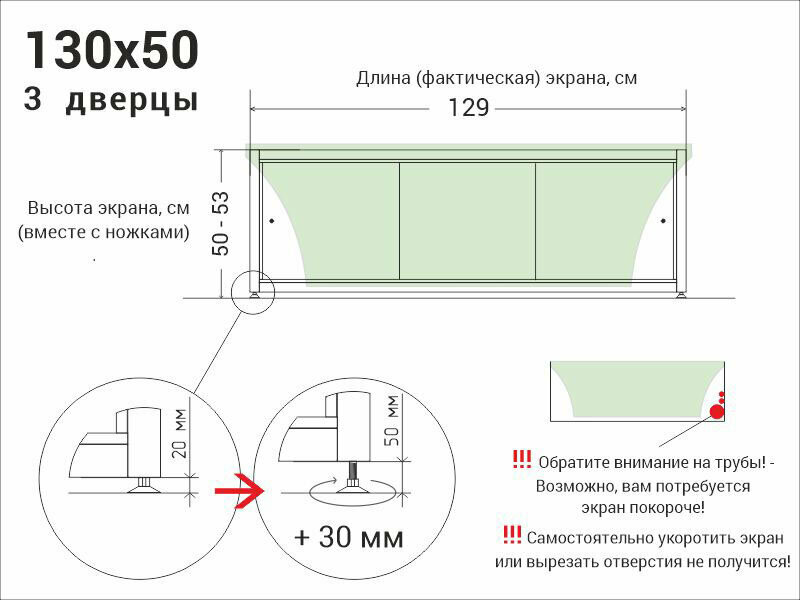 130x50
3 дверцы

Длина (фактическая) экрана, см
129

Высота экрана, см
(вместе с ножками)

50 - 53

20 мм

50 мм

+ 30 мм

!!! Обратите внимание на трубы! - Возможно, вам потребуется экран покороче!

!!! Самостоятельно укоротить экран или вырезать отверстия не получится!