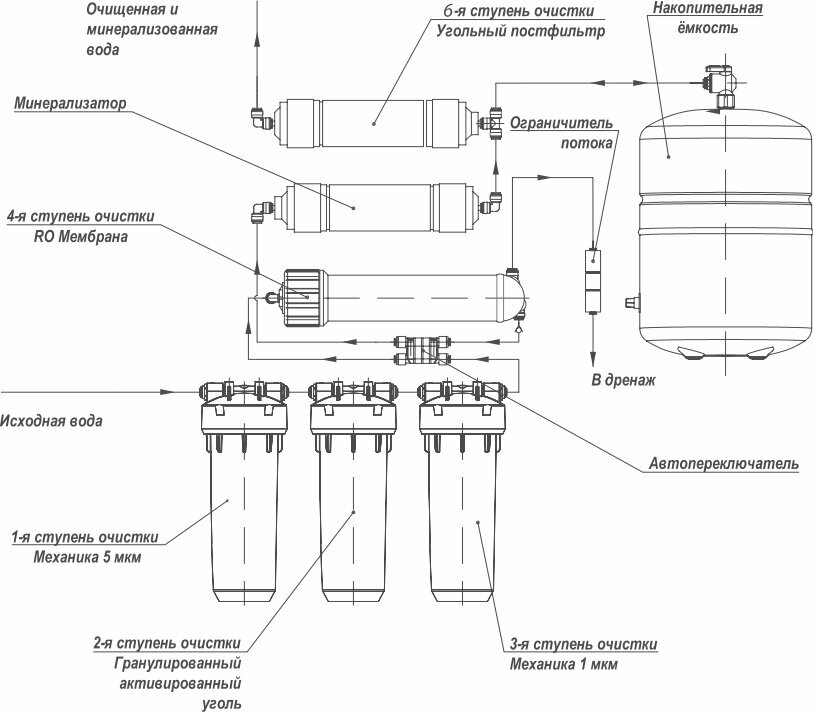 Очищенная и минерализованная вода

6-я ступень очистки
Угольный постфильтр

Накопительная ёмкость

Минерализатор

Ограничитель потока

4-я ступень очистки
RO Мембрана

В дренаж

Исходная вода

Автопереключатель

1-я ступень очистки
Механика 5 мкм

2-я ступень очистки
Гранулированный активированный уголь

3-я ступень очистки
Механика 1 мкм