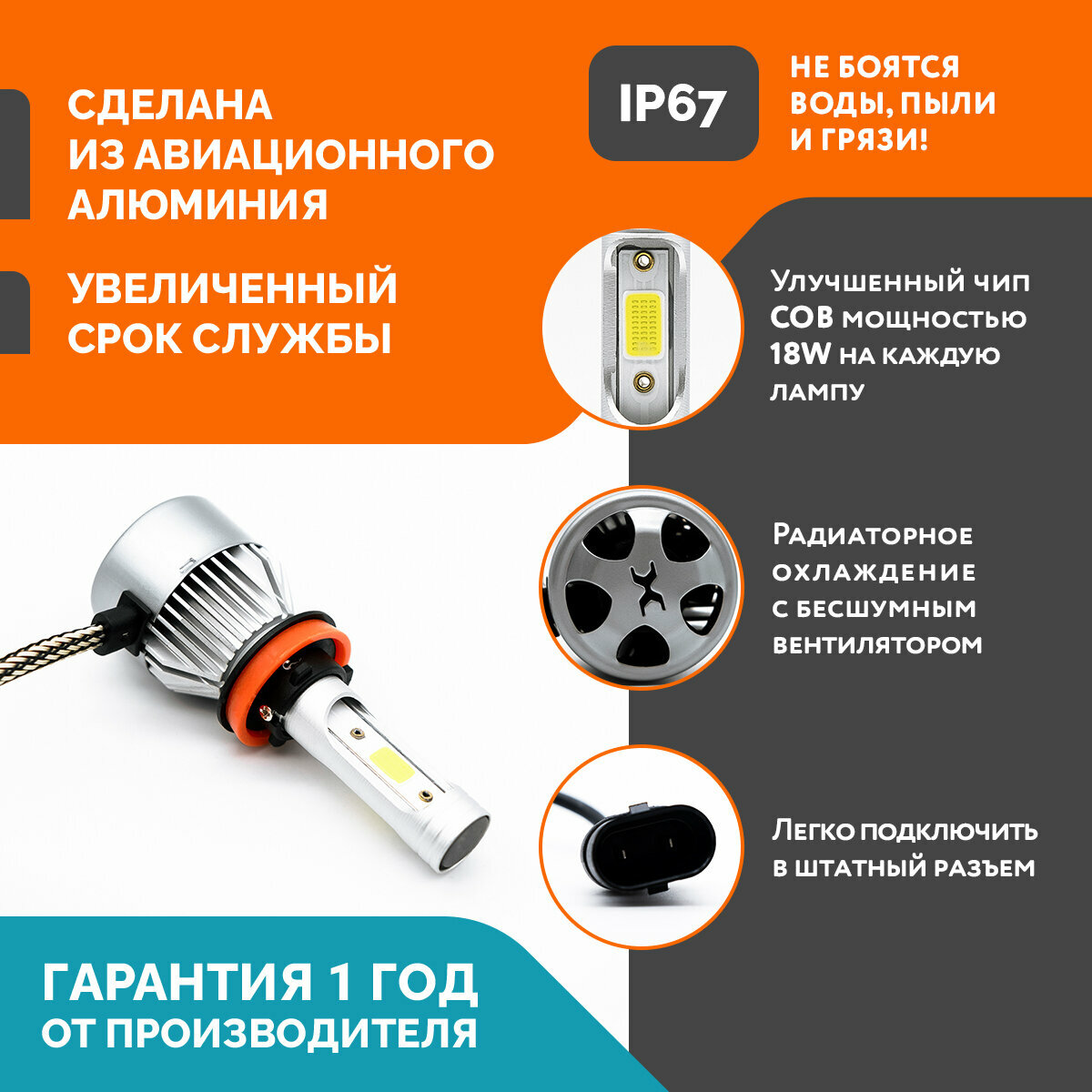 СДЕЛАНА ИЗ АВИАЦИОННОГО АЛЮМИНИЯ

УВЕЛИЧЕННЫЙ СРОК СЛУЖБЫ

IP67

НЕ БОЯТСЯ ВОДЫ, ПЫЛИ И ГРЯЗИ!

Улучшенный чип COB мощностью 18W на каждую лампу

Радиаторное охлаждение с бесшумным вентилятором

Легко подключить в штатный разъем

ГАРАНТИЯ 1 ГОД ОТ ПРОИЗВОДИТЕЛЯ