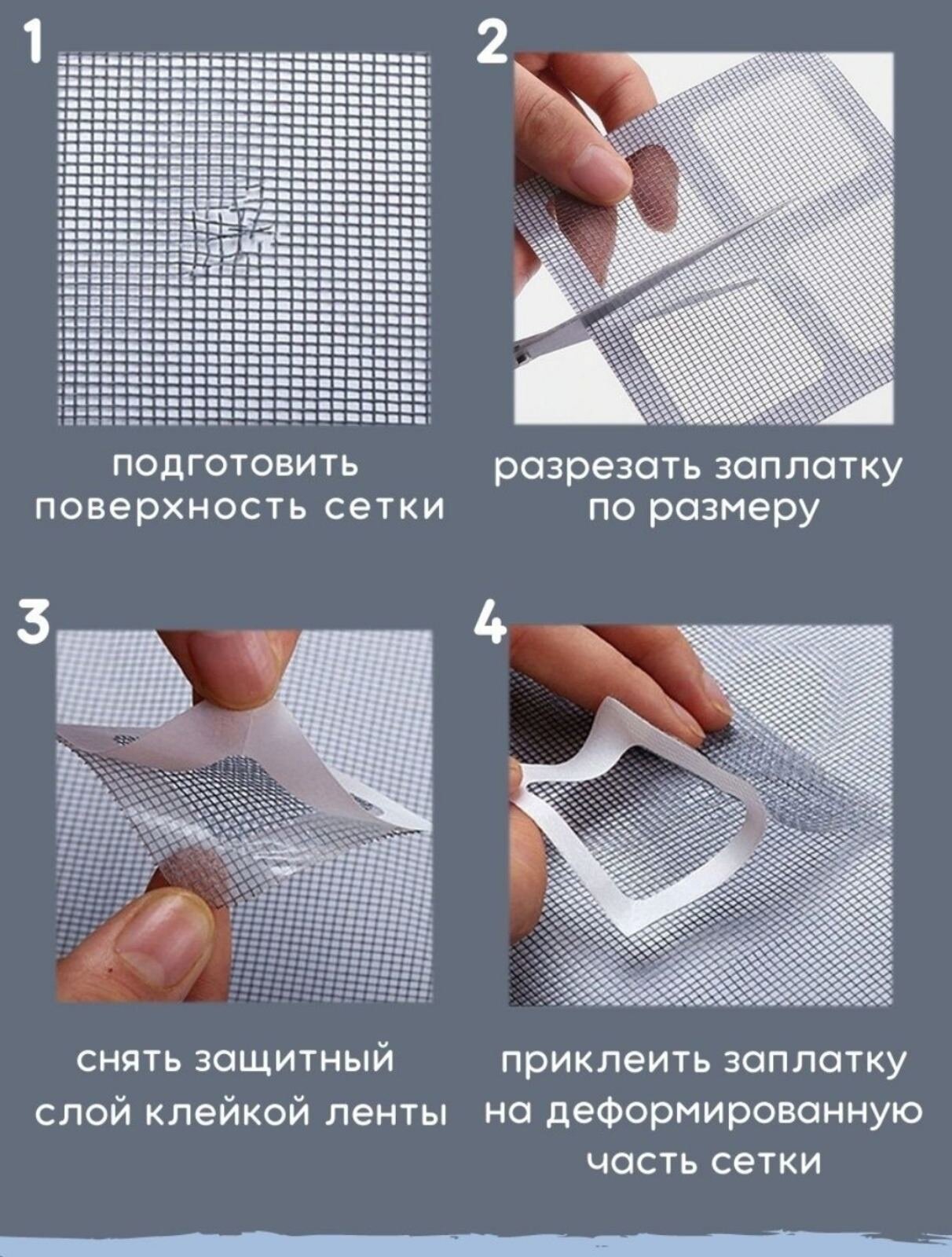 1

подготовить поверхность сетки

2

разрезать заплатку по размеру

3

снять защитный слой клейкой ленты

4

приклеить заплатку на деформированную часть сетки