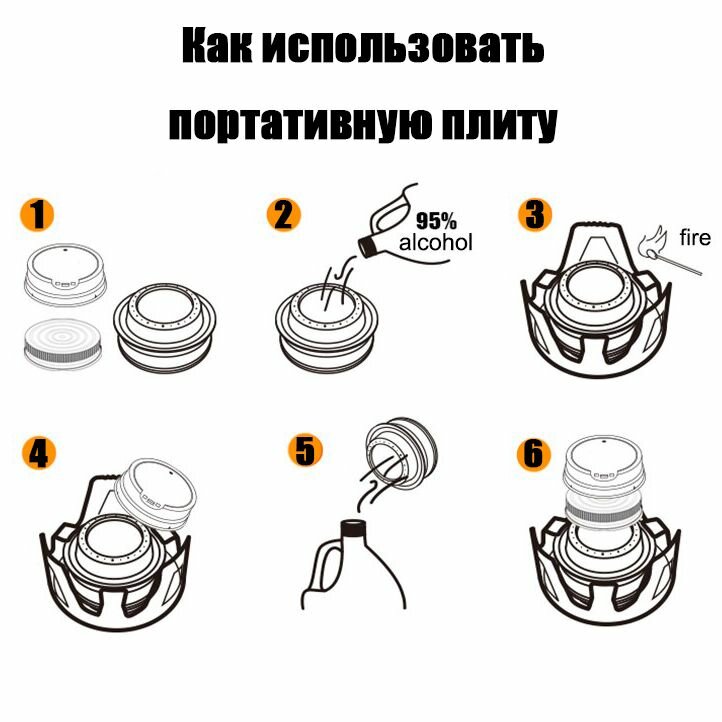 Как использовать портативную плиту

1

2

95%
alcohol

3

fire

4

5

6