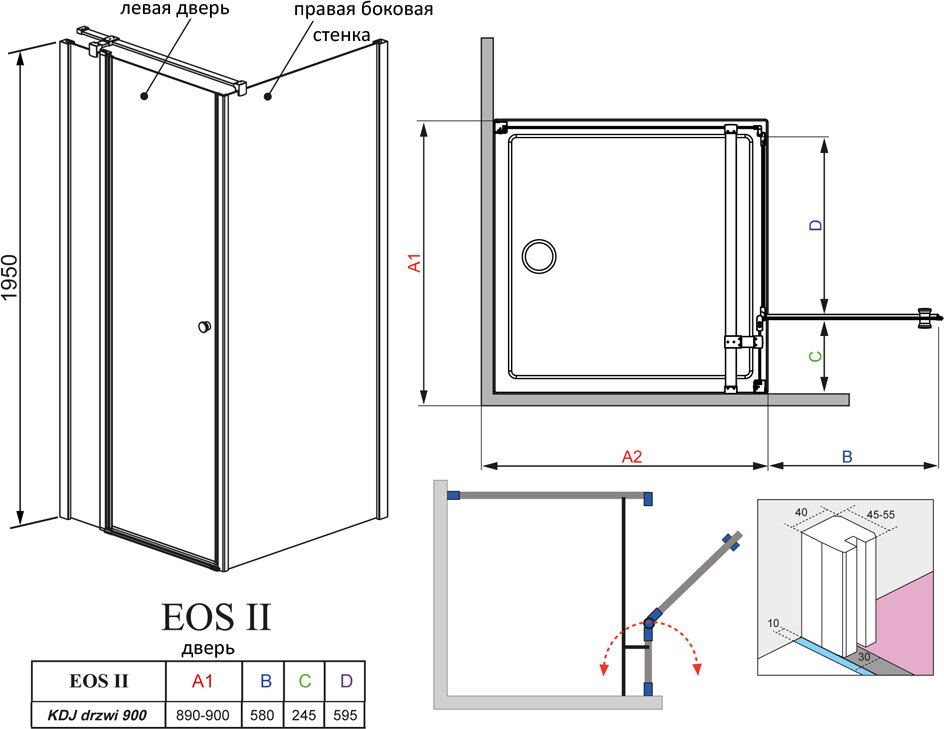 левая дверь

правая боковая стенка

1950

A1

D

C

A2

B

40

45-55

10

30

EOS II

дверь

| EOS II | A1 | B | C | D |
|---|---|---|---|---|
| KDJ drzwi 900 | 890-900 | 580 | 245 | 595 |