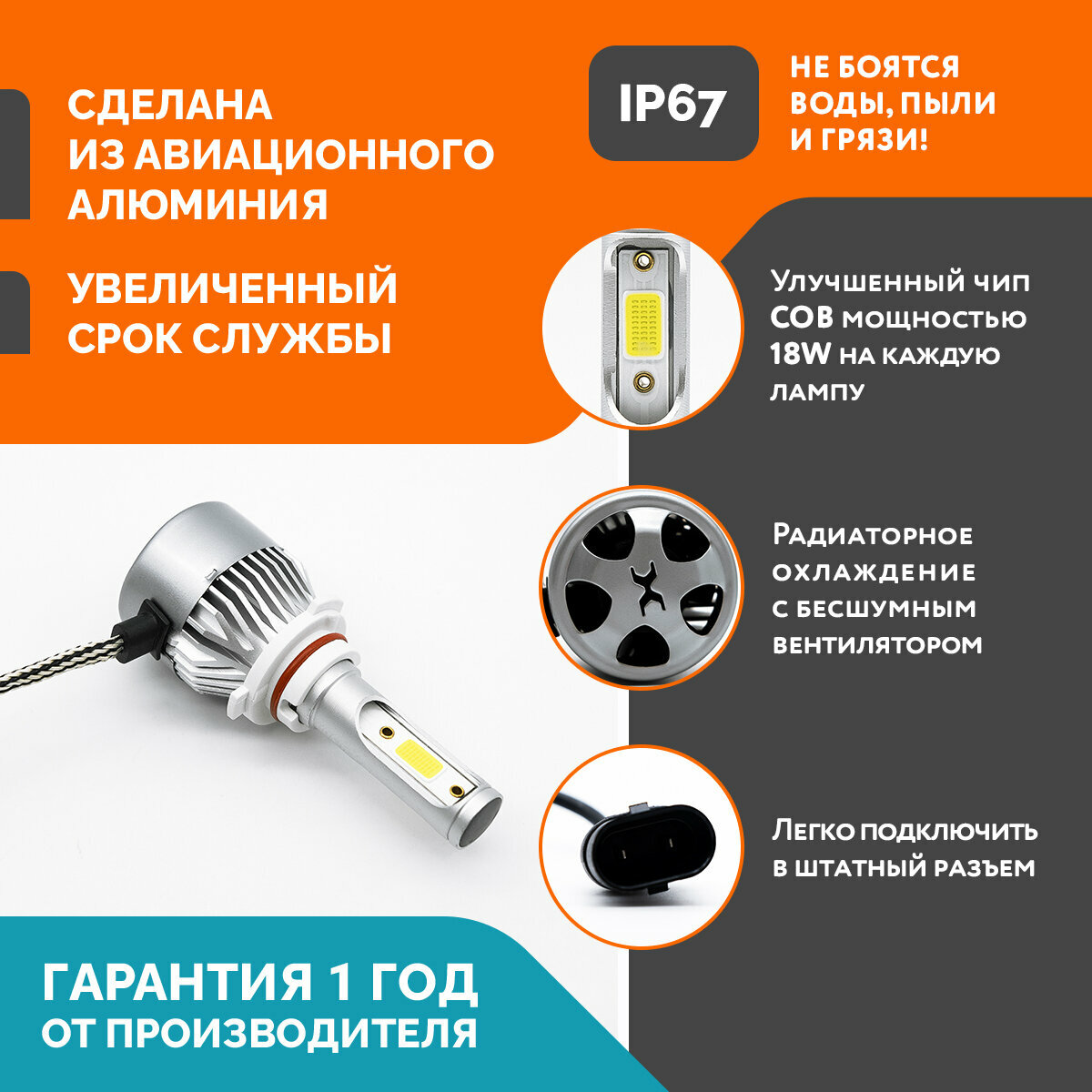 СДЕЛАНА ИЗ АВИАЦИОННОГО АЛЮМИНИЯ

УВЕЛИЧЕННЫЙ СРОК СЛУЖБЫ

IP67

НЕ БОЯТСЯ ВОДЫ, ПЫЛИ И ГРЯЗИ!

Улучшенный чип COB мощностью 18W на каждую лампу

Радиаторное охлаждение с бесшумным вентилятором

Легко подключить в штатный разъем

ГАРАНТИЯ 1 ГОД ОТ ПРОИЗВОДИТЕЛЯ