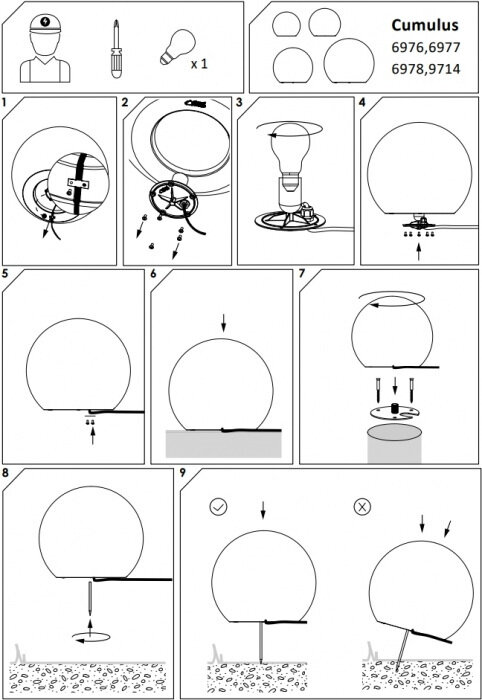 x 1

Cumulus
6976,6977
6978,9714

1

2

3

4

5

6

7

8

9