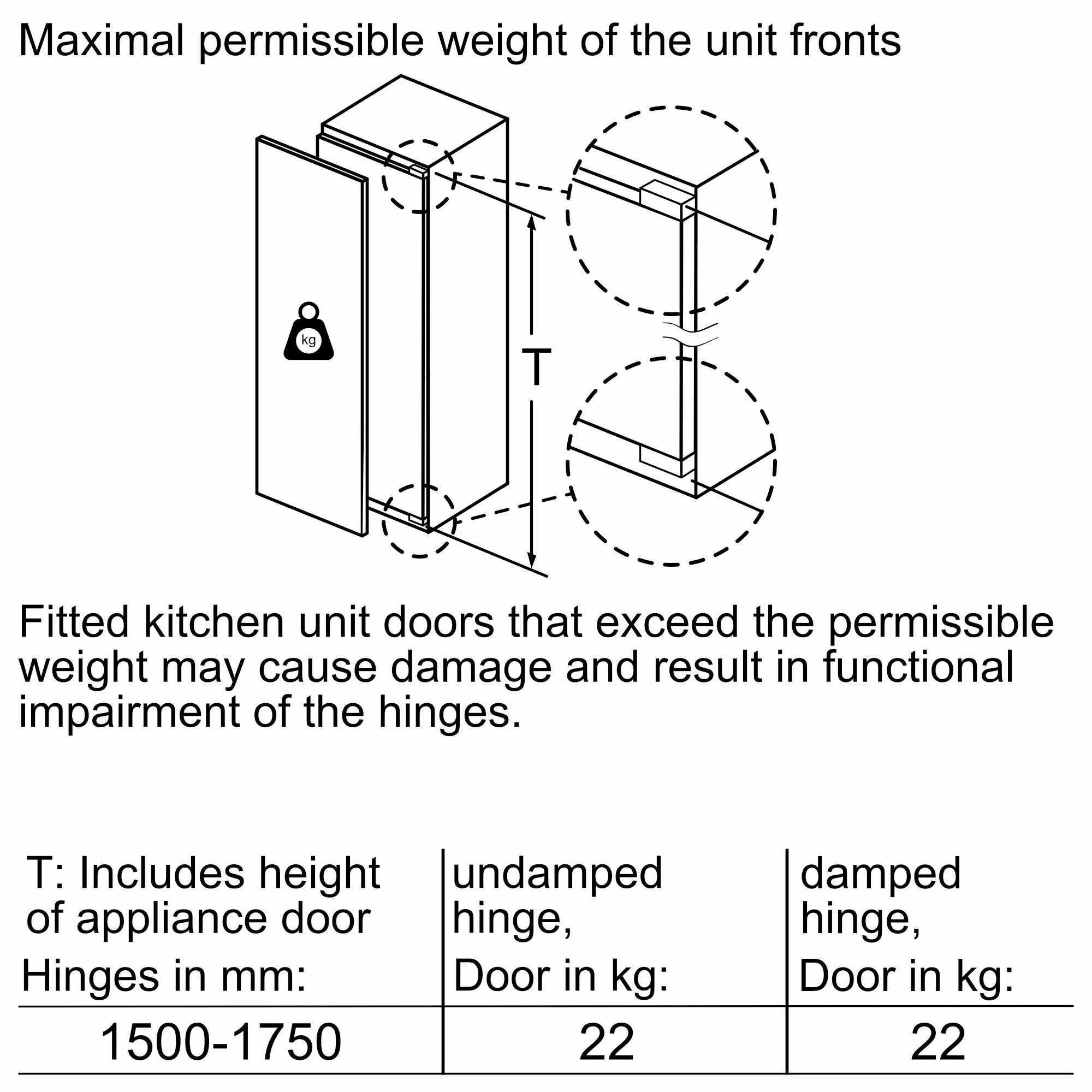 Maximal permissible weight of the unit fronts

kg

T

Fitted kitchen unit doors that exceed the permissible weight may cause damage and result in functional impairment of the hinges.

| T: Includes height of appliance door Hinges in mm: | undamped hinge, Door in kg: | damped hinge, Door in kg: |
|---|---|---|
| 1500-1750 | 22 | 22 |