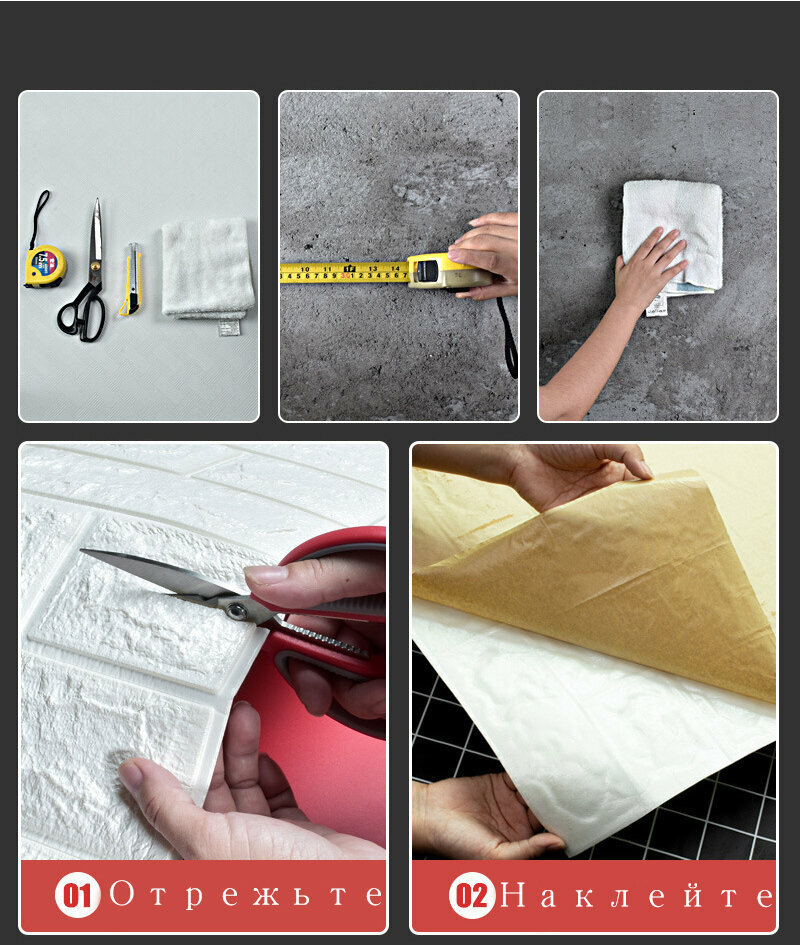 01 Отрежьте

02 Наклейте