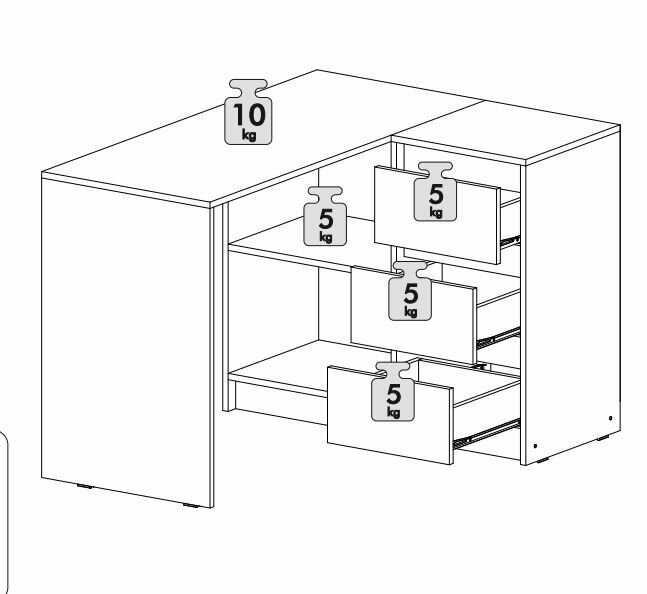 10
kg

5
kg

5
kg

5
kg

5
kg