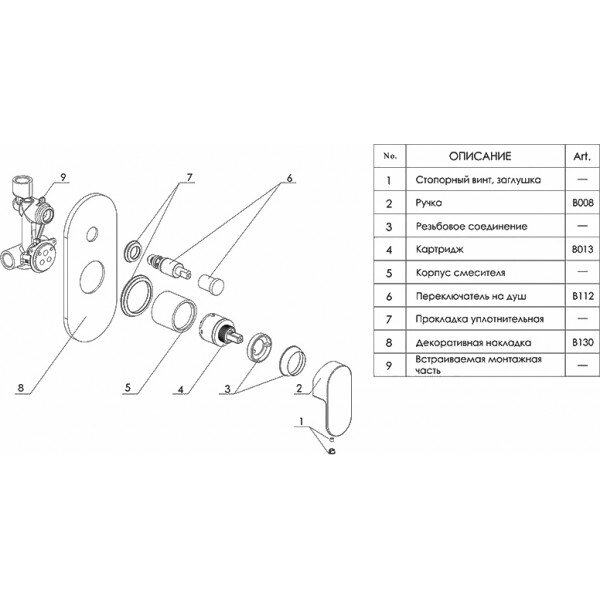 9

7

6

8

5

4

3

2

1

| No. | ОПИСАНИЕ | Art. |
|---|---|---|
| 1 | Стопорный винт, заглушка | — |
| 2 | Ручка | B008 |
| 3 | Резьбовое соединение | — |
| 4 | Картридж | B013 |
| 5 | Корпус смесителя | — |
| 6 | Переключатель на душ | B112 |
| 7 | Прокладка уплотнительная | — |
| 8 | Декоративная накладка | B130 |
| 9 | Встраиваемая монтажная часть | — |