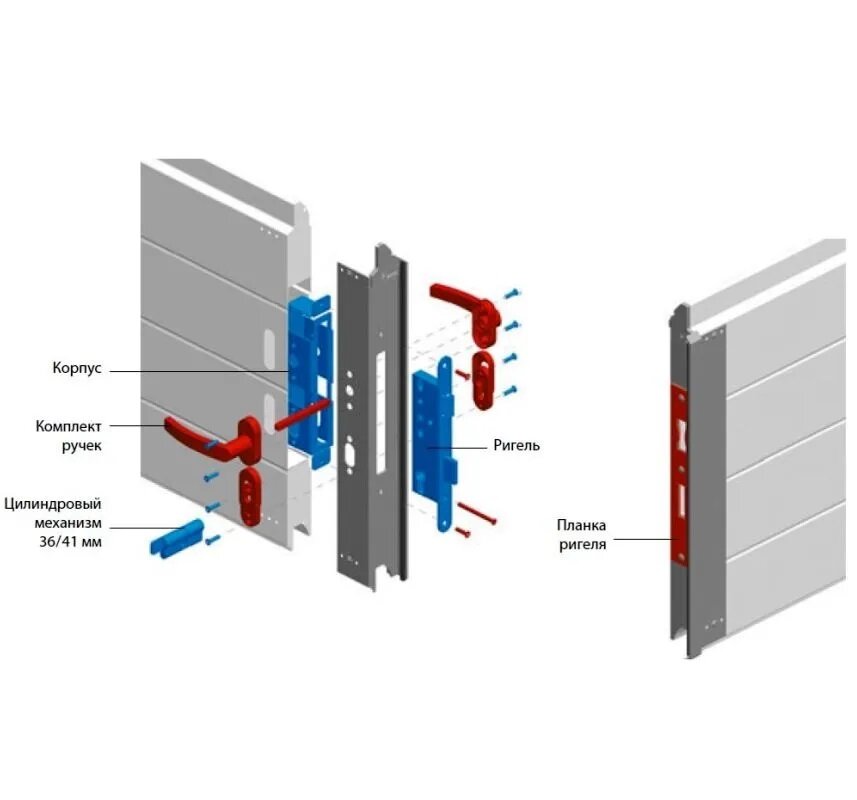 Корпус

Комплект ручек

Цилиндровый механизм 36/41 мм

Ригель

Планка ригеля