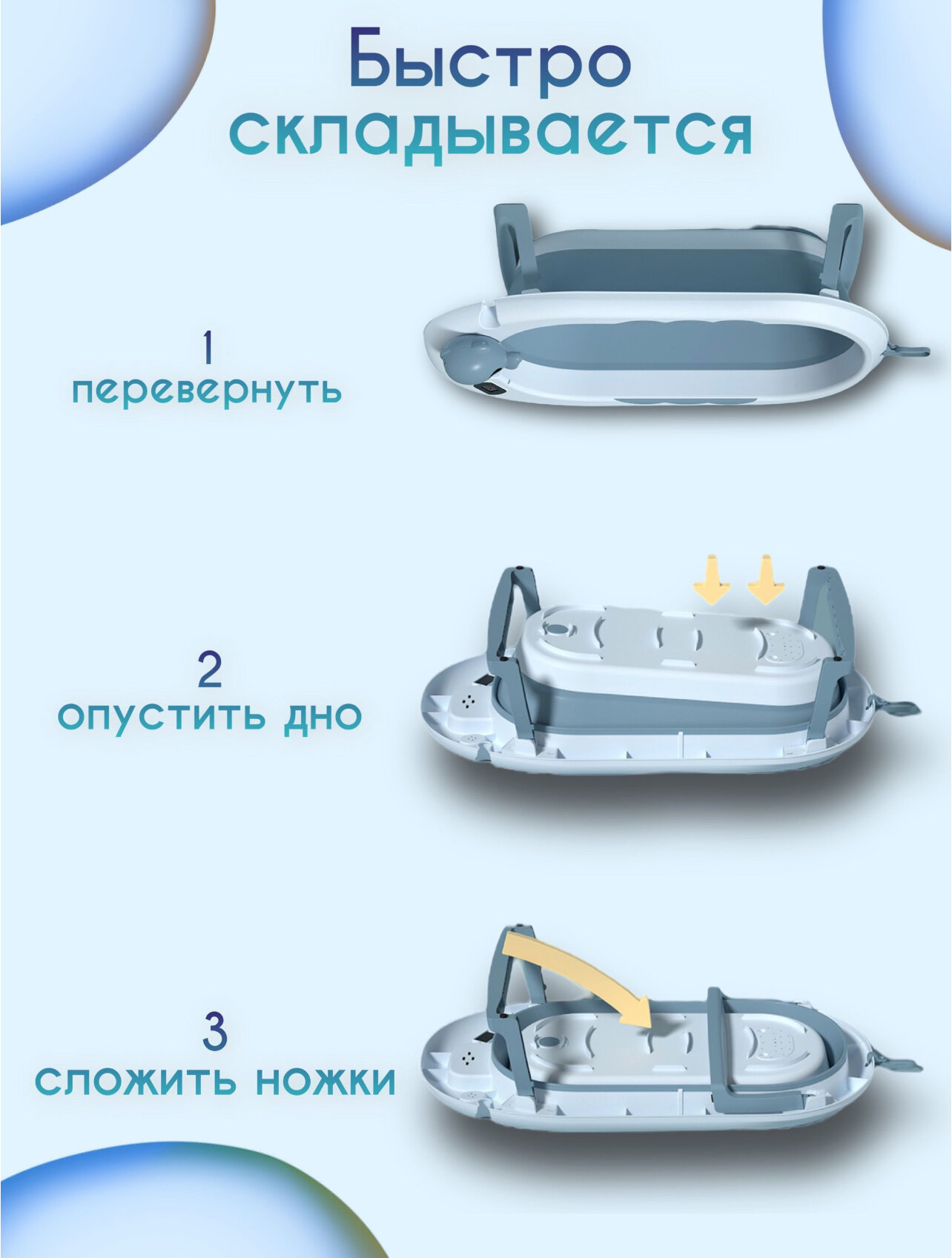 Быстро складывается

1
перевернуть

2
опустить дно

3
сложить ножки