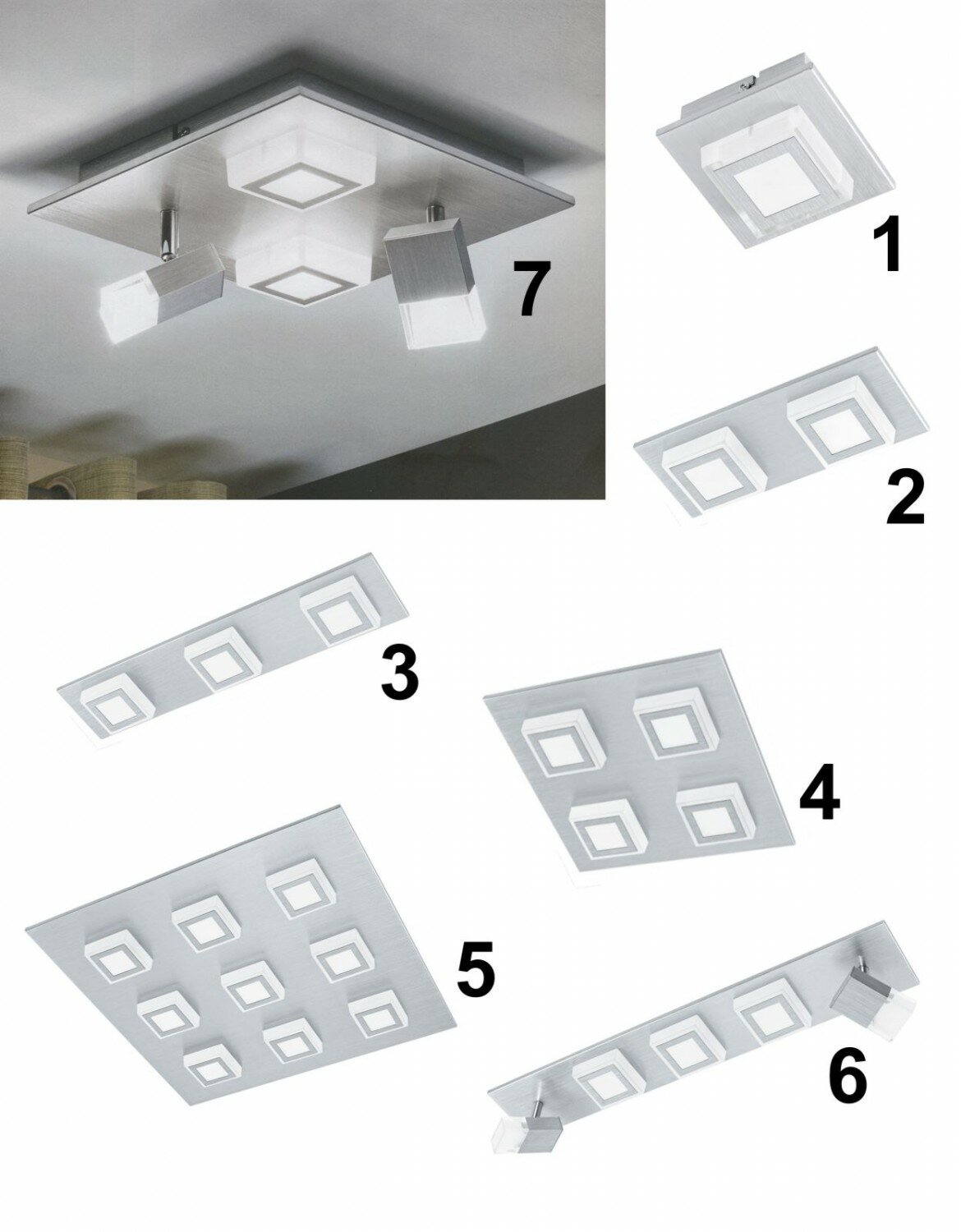 7

1

2

3

4

5

6