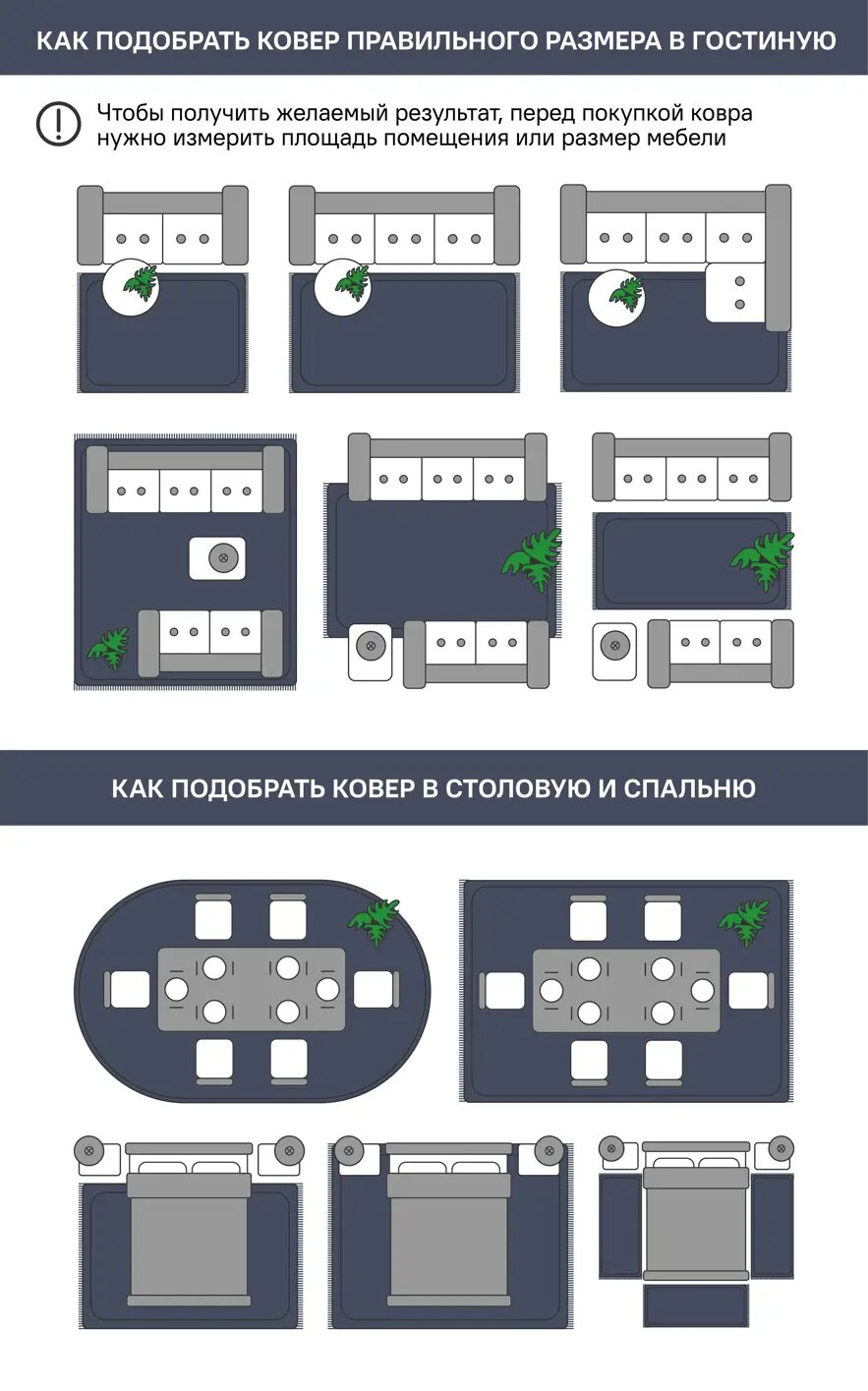 КАК ПОДОБРАТЬ КОВЕР ПРАВИЛЬНОГО РАЗМЕРА В ГОСТИНУЮ

Чтобы получить желаемый результат, перед покупкой ковра нужно измерить площадь помещения или размер мебели

КАК ПОДОБРАТЬ КОВЕР В СТОЛОВУЮ И СПАЛЬНЮ