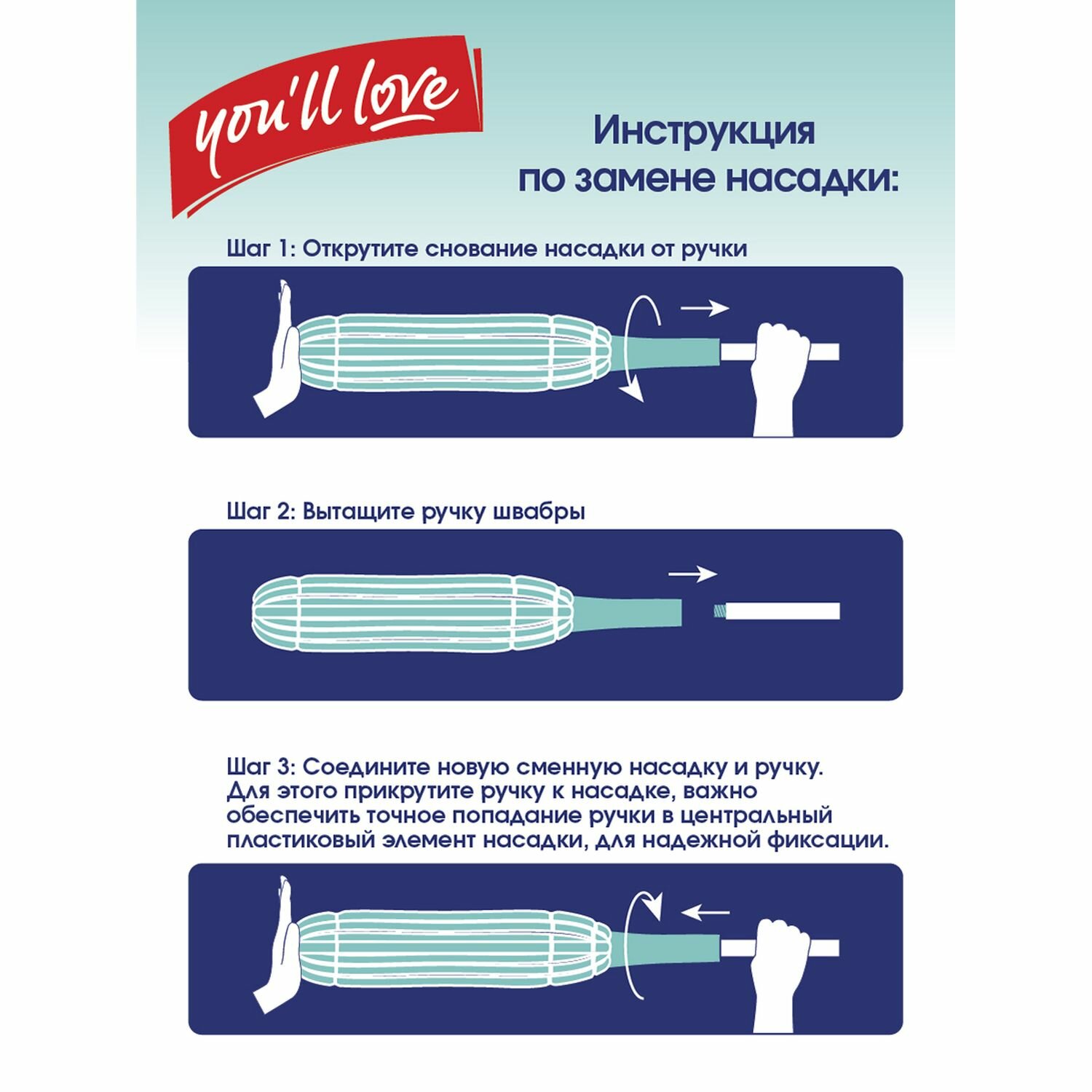 you'll love

Инструкция по замене насадки:

Шаг 1: Открутите снование насадки от ручки

Шаг 2: Вытащите ручку швабры

Шаг 3: Соедините новую сменную насадку и ручку. Для этого прикрутите ручку к насадке, важно обеспечить точное попадание ручки в центральный пластиковый элемент насадки, для надежной фиксации.