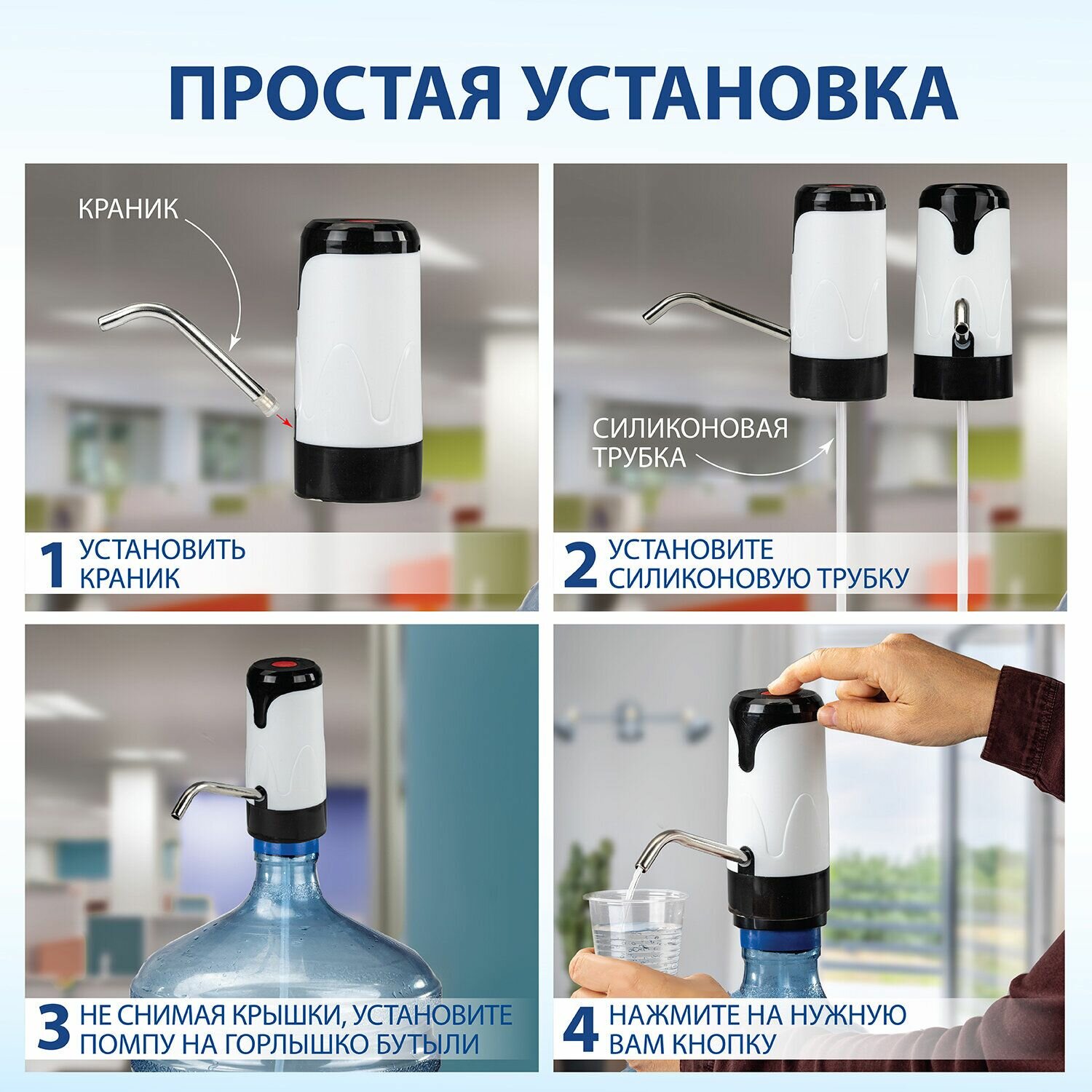 ПРОСТАЯ УСТАНОВКА

КРАНИК

1 УСТАНОВИТЬ КРАНИК

СИЛИКОНОВАЯ ТРУБКА

2 УСТАНОВИТЕ СИЛИКОНОВУЮ ТРУБКУ

3 НЕ СНИМАЯ КРЫШКИ, УСТАНОВИТЕ ПОМПУ НА ГОРЛЫШКО БУТЫЛИ

4 НАЖМИТЕ НА НУЖНУЮ ВАМ КНОПКУ