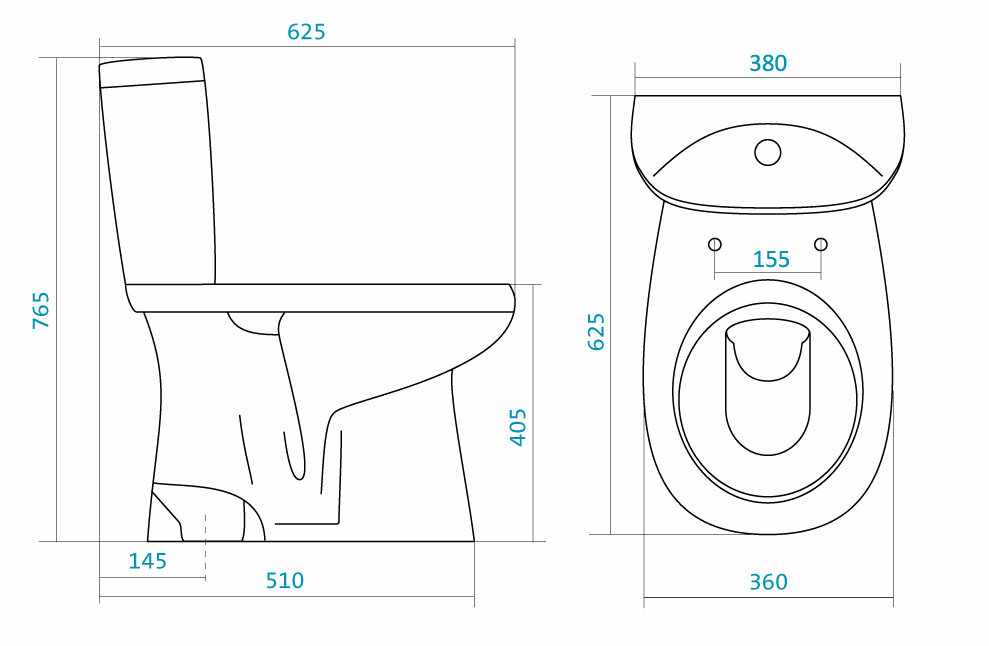 625
765
405
145
510
380
155
625
360