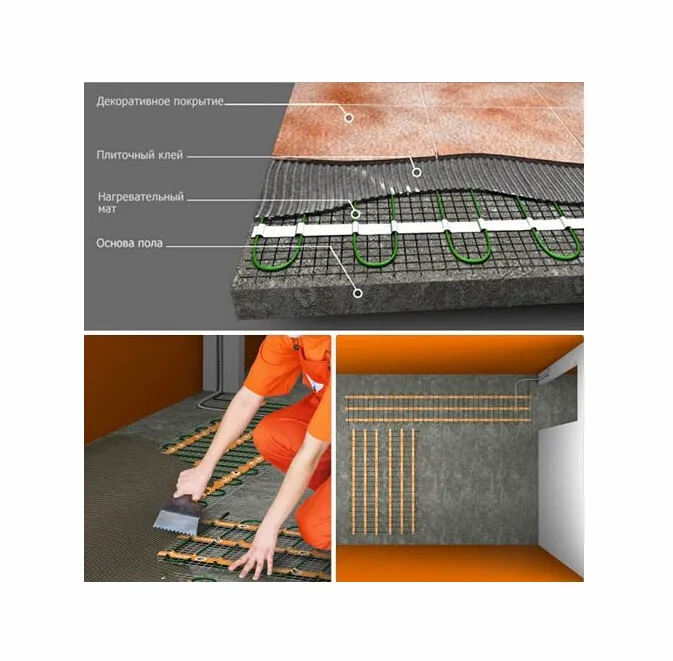 Декоративное покрытие
Плиточный клей
Нагревательный мат
Основа пола