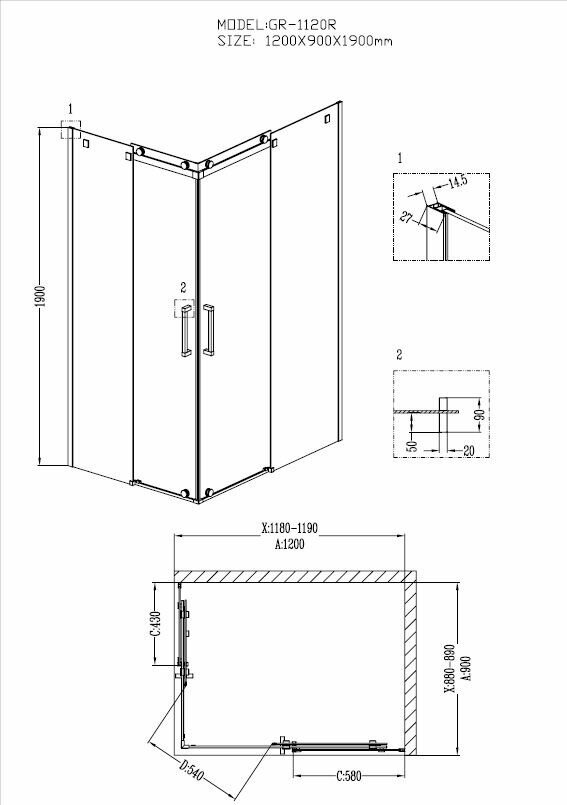 MODEL:GR-1120R
SIZE: 1200X900X1900mm

1

1900

2

1

14.5

27

2

90

50

20

X:1180-1190
A:1200

C:430

X:880-890
A:900

D:540

C:580