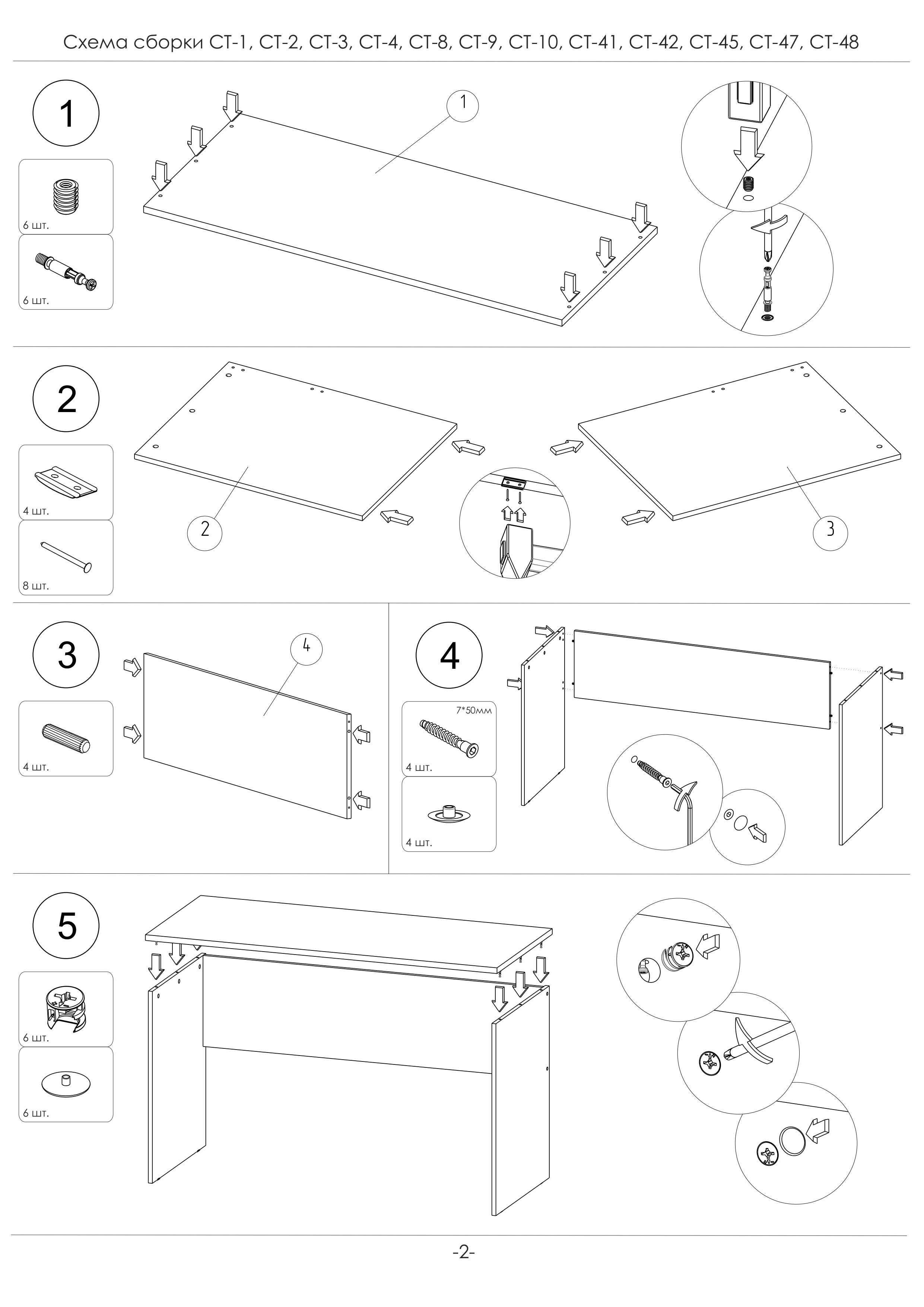 Схема сборки СТ-1, СТ-2, СТ-3, СТ-4, СТ-8, СТ-9, СТ-10, СТ-41, СТ-42, СТ-45, СТ-47, СТ-48

1

6 шт.

6 шт.

1

2

4 шт.

8 шт.

2

3

3

4 шт.

4

4

7*50мм

4 шт.

4 шт.

5

6 шт.

6 шт.

-2-