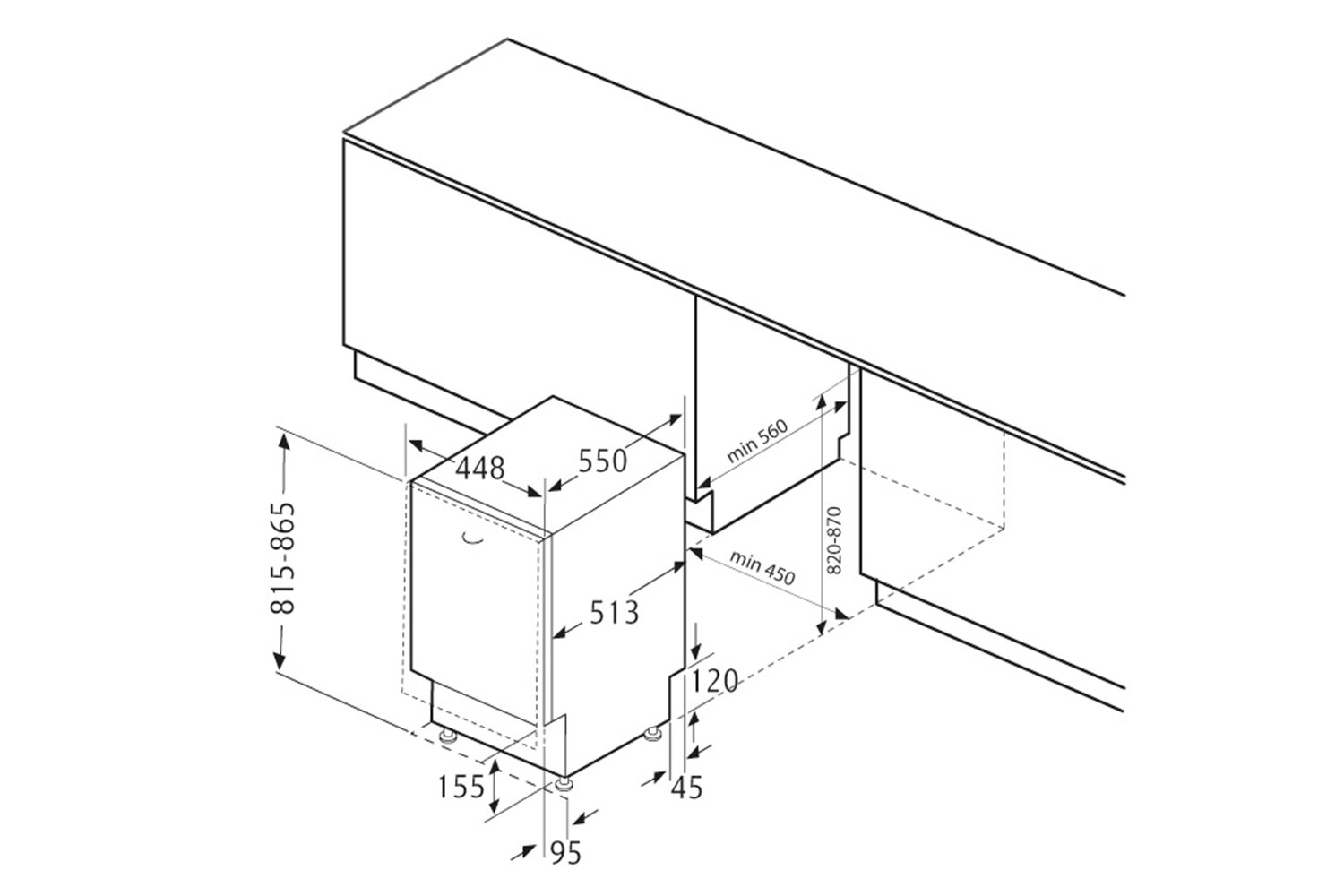 815-865
448
550
min 560
820-870
min 450
513
120
155
45
95