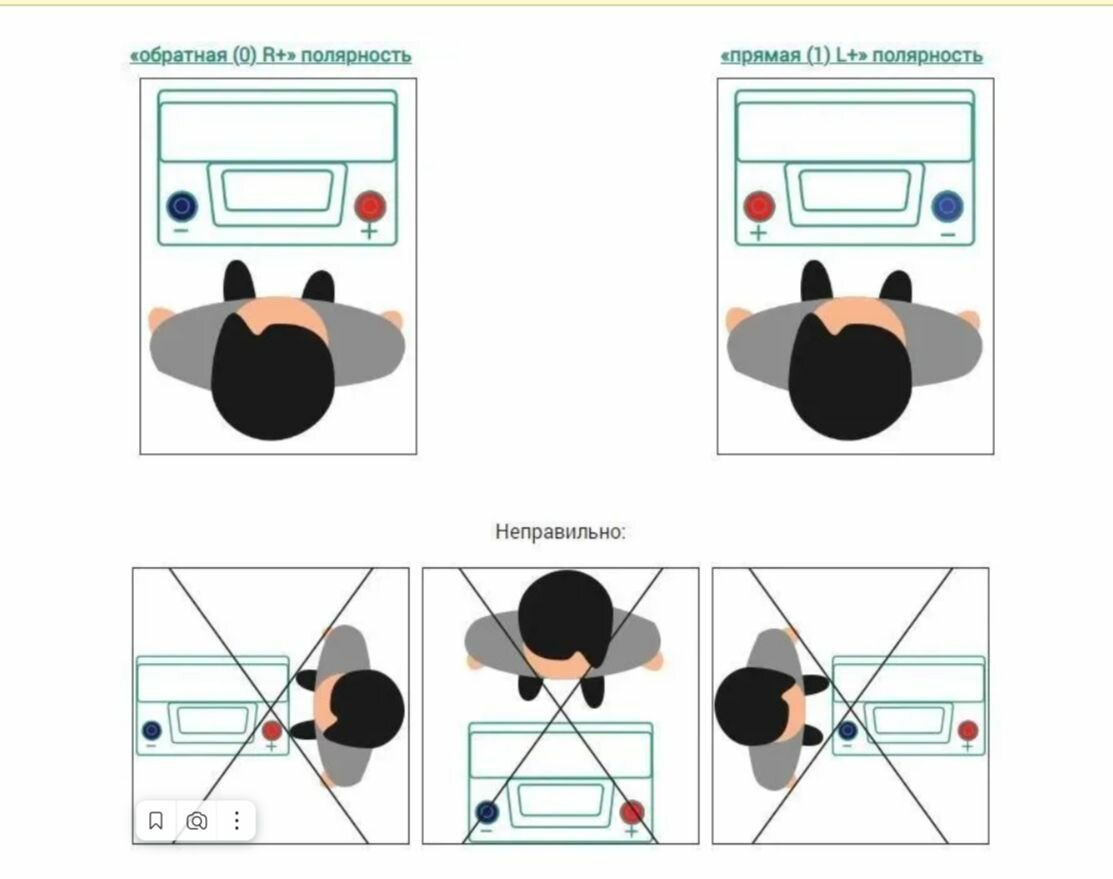 «обратная (0) R+» полярность

−
+

«прямая (1) L+» полярность

+
−

Неправильно:

−
+

−
+

−
+