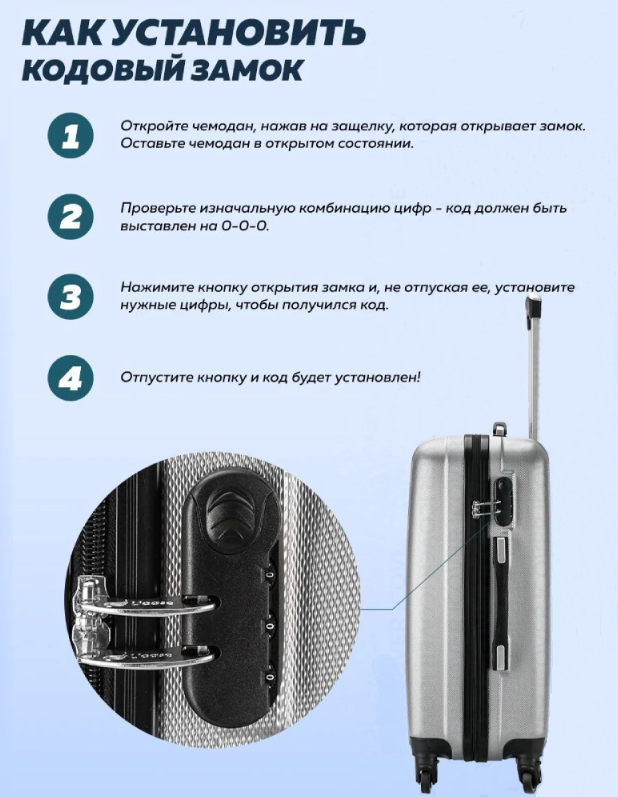 КАК УСТАНОВИТЬ КОДОВЫЙ ЗАМОК

1

Откройте чемодан, нажав на защелку, которая открывает замок. Оставьте чемодан в открытом состоянии.

2

Проверьте изначальную комбинацию цифр - код должен быть выставлен на 0-0-0.

3

Нажимите кнопку открытия замка и, не отпуская ее, установите нужные цифры, чтобы получился код.

4

Отпустите кнопку и код будет установлен!

L'case

L'case

0

0

0