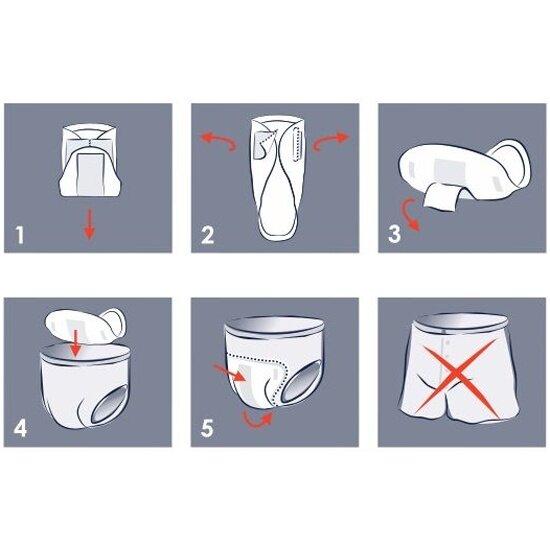 1

2

3

4

5