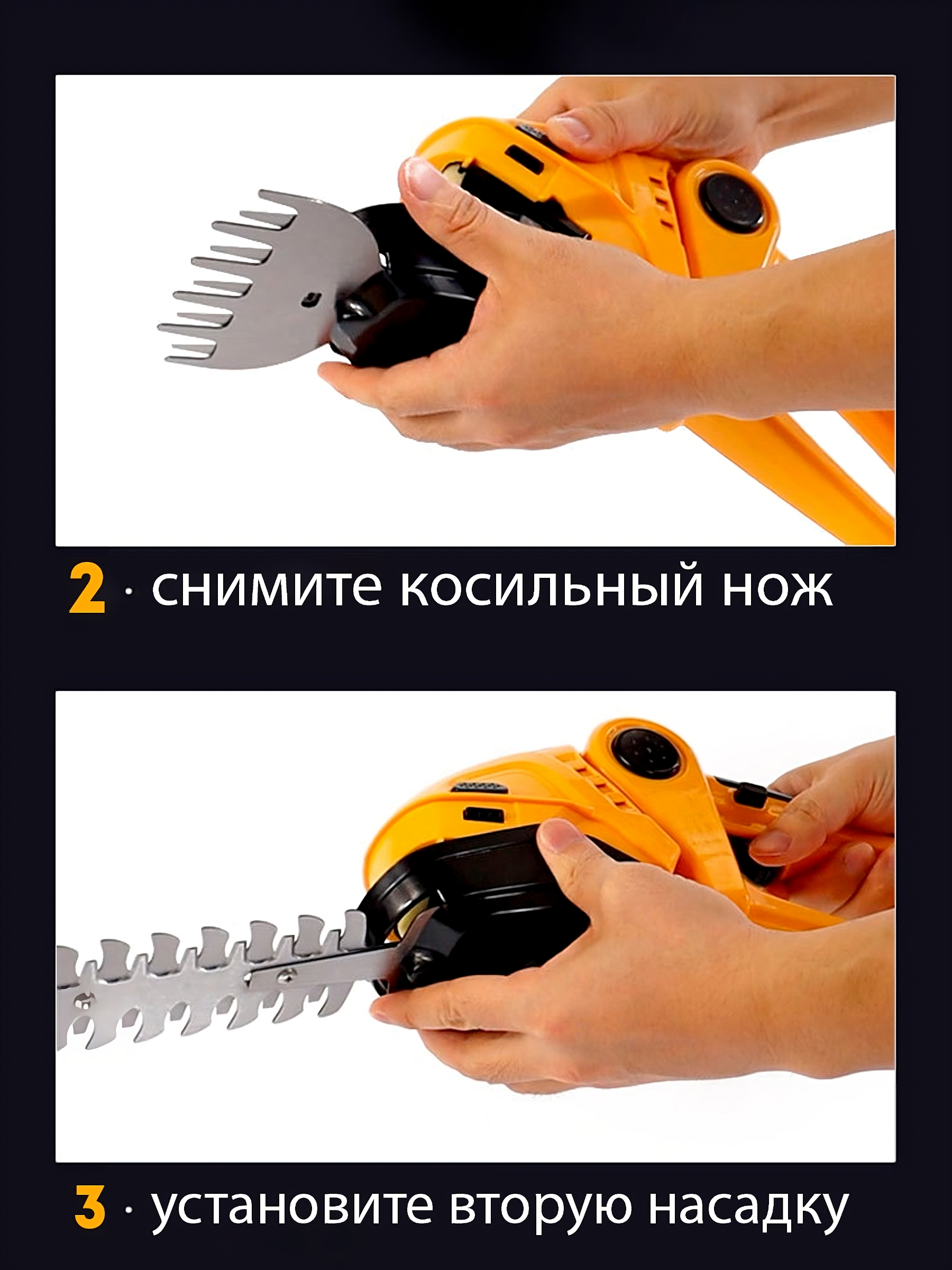 2 · снимите косильный нож

3 · установите вторую насадку