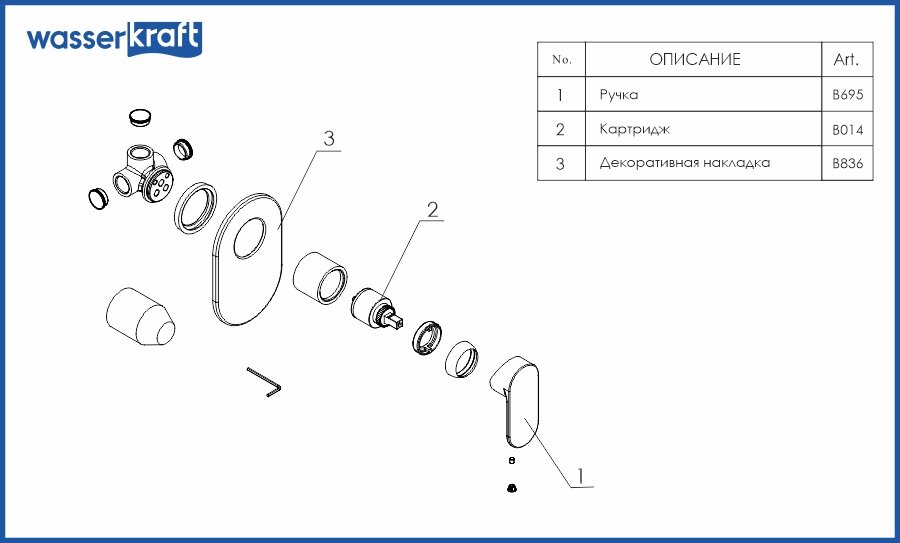 wasserkraft

| No. | ОПИСАНИЕ | Art. |
|---|---|---|
| 1 | Ручка | B695 |
| 2 | Картридж | B014 |
| 3 | Декоративная накладка | B836 |

3

2

1