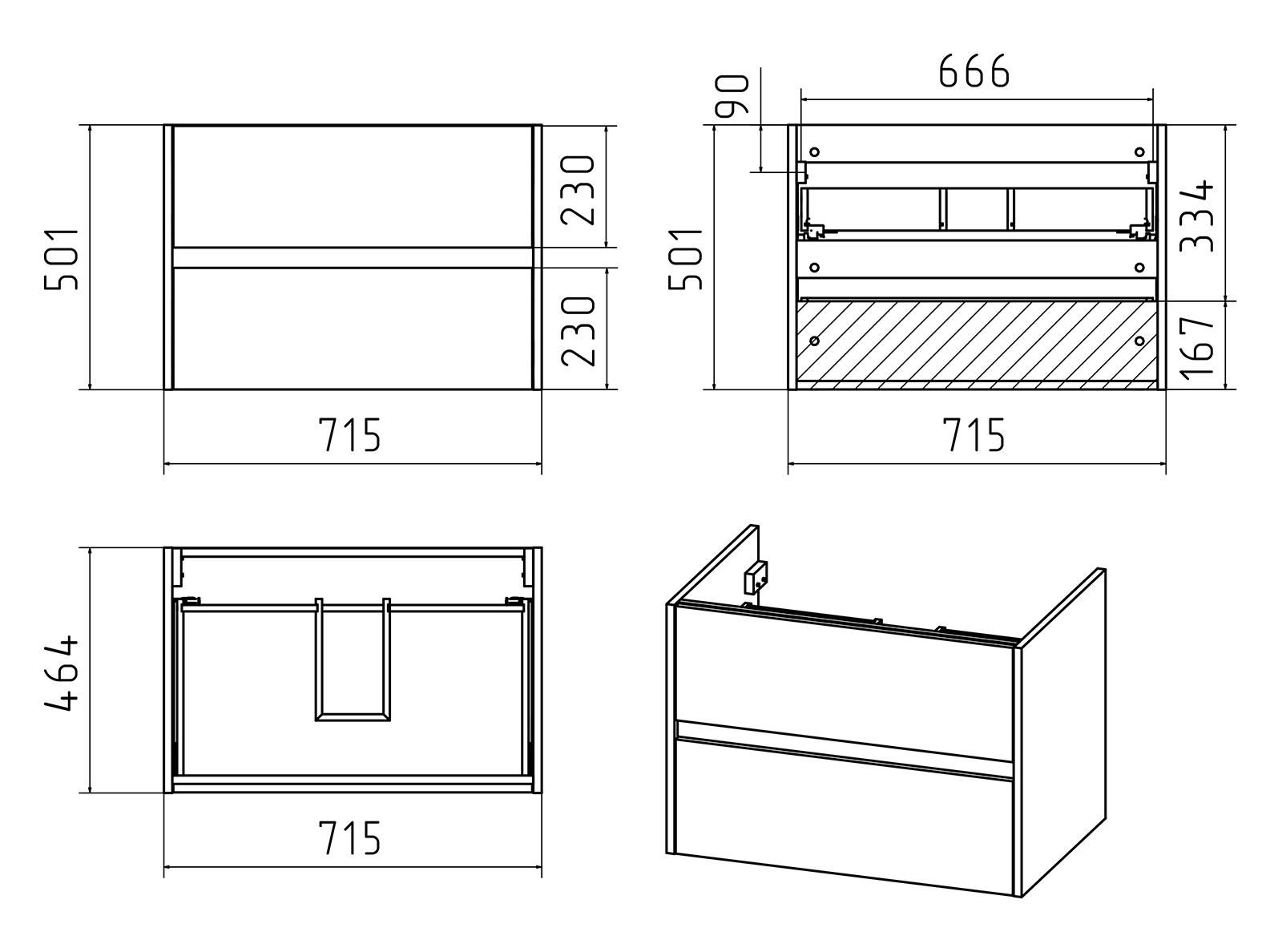 501
230
230
715
90
666
501
334
167
715
464
715