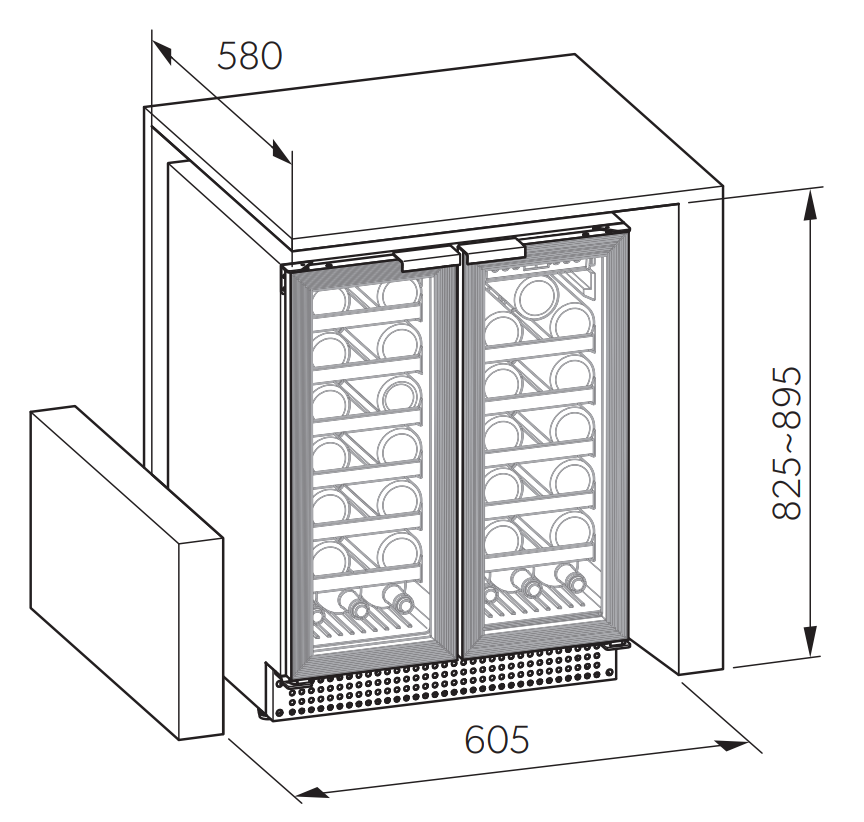 580

825~895

605