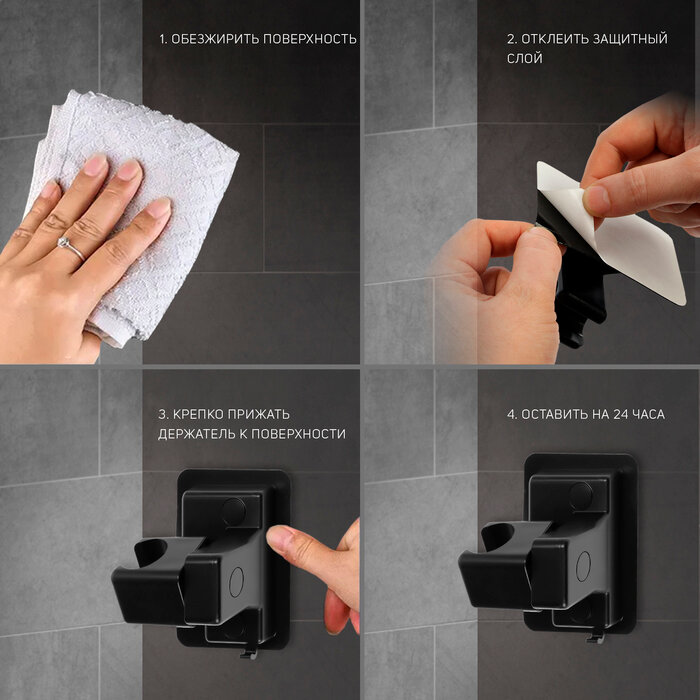 1. ОБЕЗЖИРИТЬ ПОВЕРХНОСТЬ

2. ОТКЛЕИТЬ ЗАЩИТНЫЙ СЛОЙ

3. КРЕПКО ПРИЖАТЬ ДЕРЖАТЕЛЬ К ПОВЕРХНОСТИ

4. ОСТАВИТЬ НА 24 ЧАСА