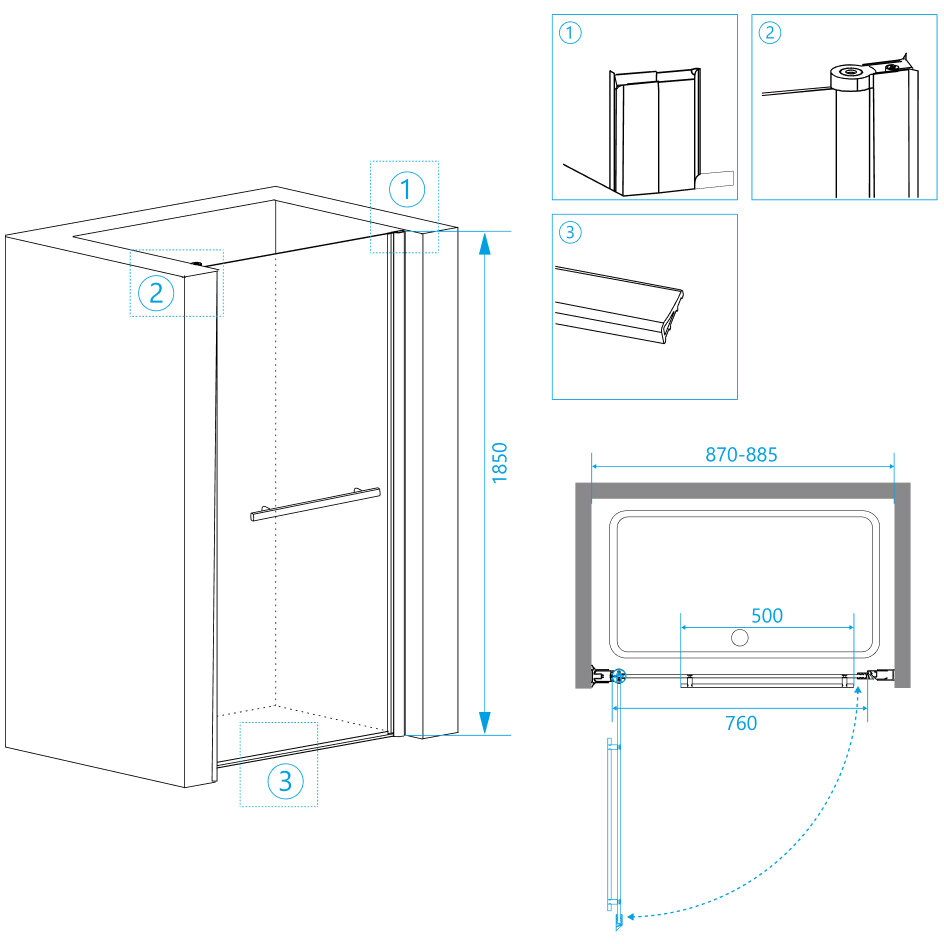 1

2

3

1850

1

2

3

870-885

500

760