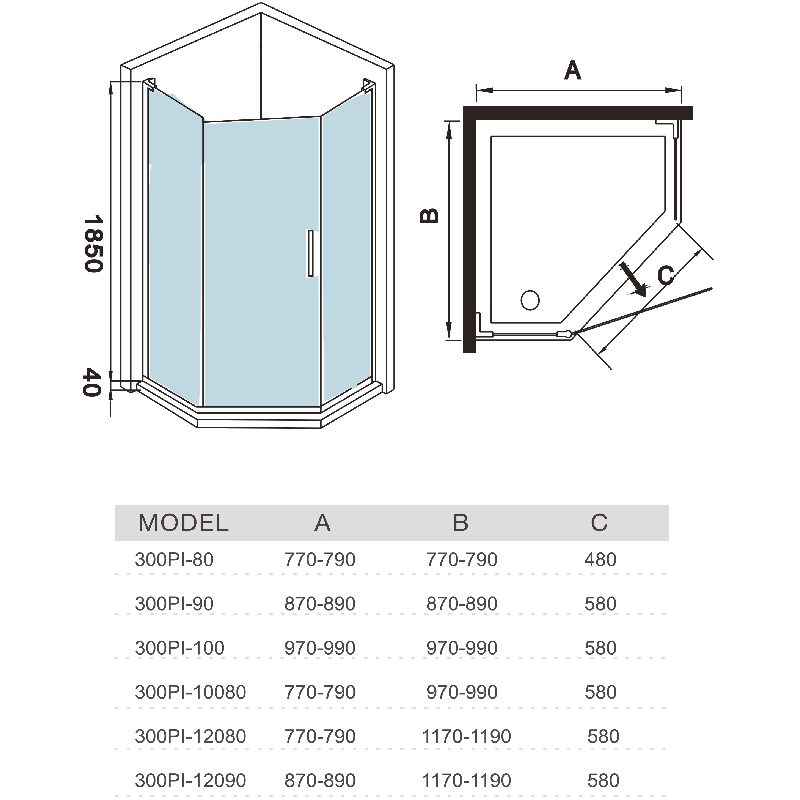 1850

40

A

B

C

| MODEL | A | B | C |
|---|---|---|---|
| 300PI-80 | 770-790 | 770-790 | 480 |
| 300PI-90 | 870-890 | 870-890 | 580 |
| 300PI-100 | 970-990 | 970-990 | 580 |
| 300PI-10080 | 770-790 | 970-990 | 580 |
| 300PI-12080 | 770-790 | 1170-1190 | 580 |
| 300PI-12090 | 870-890 | 1170-1190 | 580 |