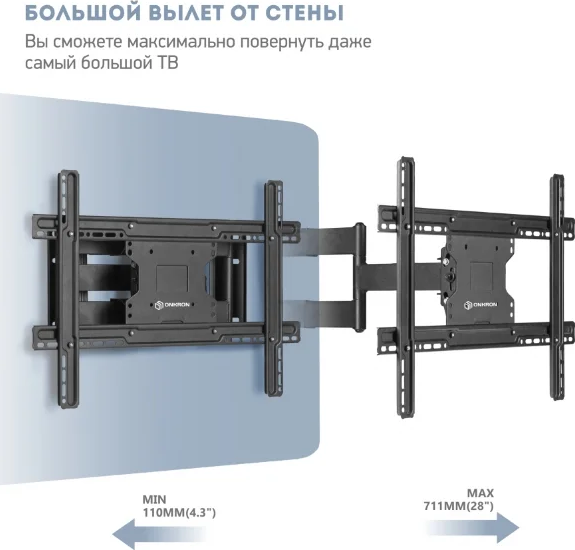 БОЛЬШОЙ ВЫЛЕТ ОТ СТЕНЫ

Вы сможете максимально повернуть даже самый большой ТВ

ONKRON

ONKRON

MIN
110MM(4.3")

MAX
711MM(28")