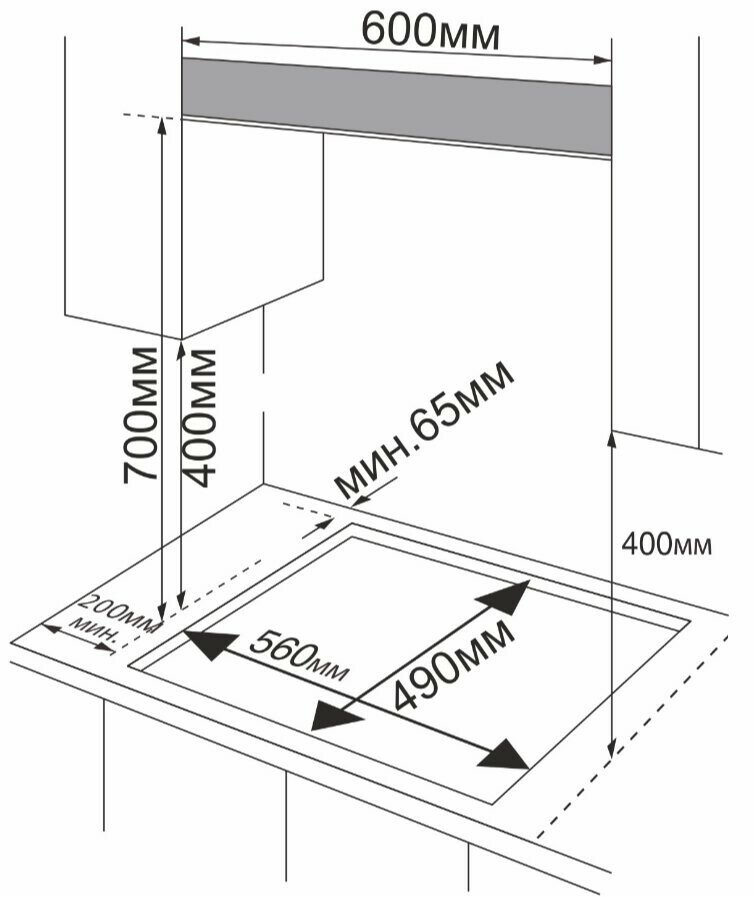 600мм

700мм

400мм

мин.65мм

400мм

200мм
мин.

560мм

490мм