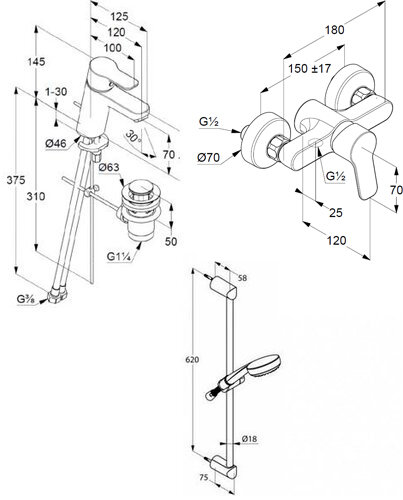 125
120
100
145
1-30
30°
70
Ø46
Ø63
375
310
50
G1¼
G⅜
180
150 ±17
G½
Ø70
G½
70
25
120
58
620
Ø18
75