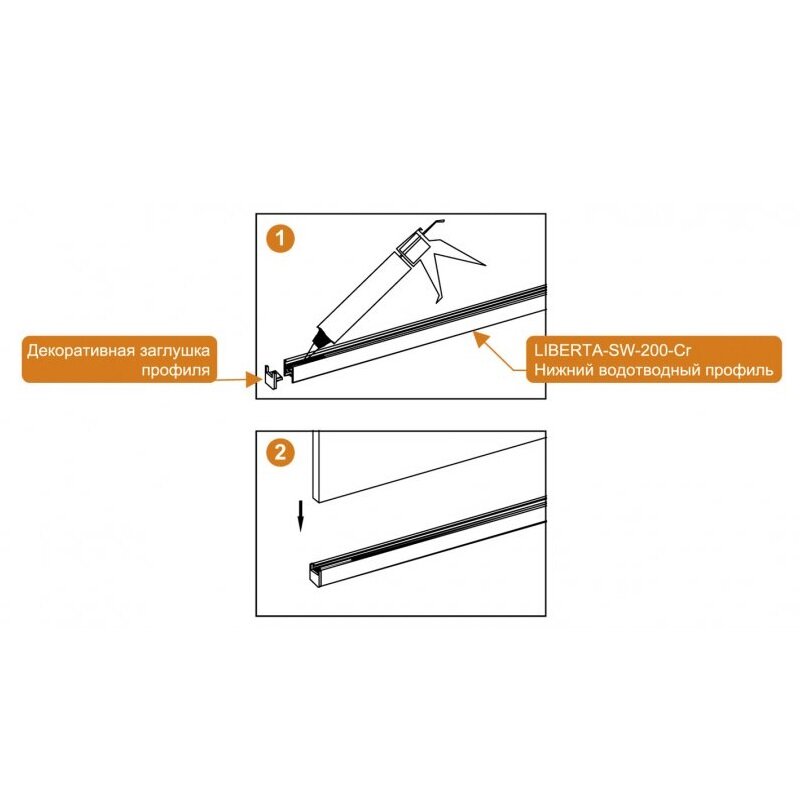 1

Декоративная заглушка профиля

LIBERTA-SW-200-Cr
Нижний водотводный профиль

2