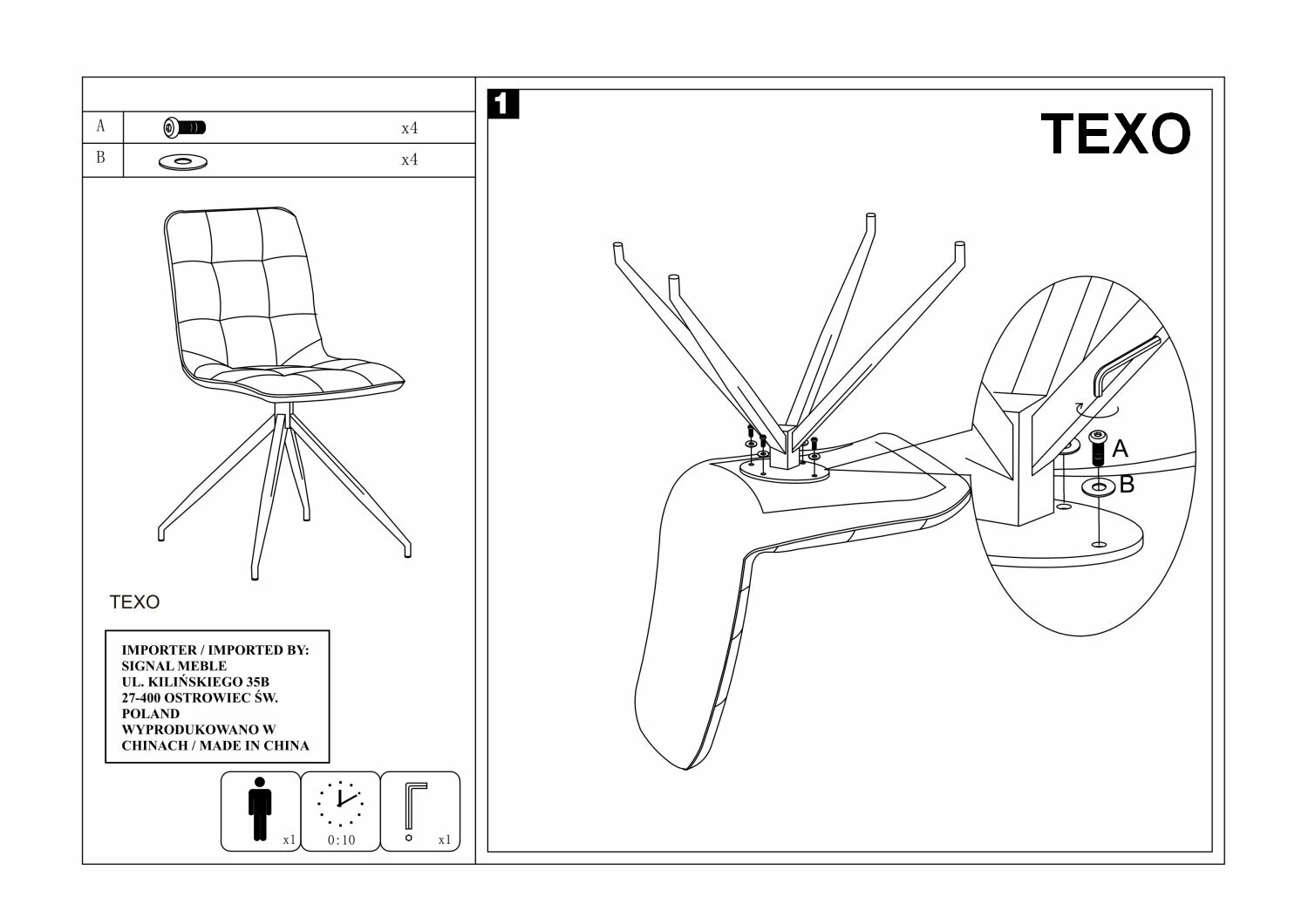 | A | | x4 |
|---|---|---|
| B | | x4 |

TEXO

IMPORTER / IMPORTED BY:
SIGNAL MEBLE
UL. KILIŃSKIEGO 35B
27-400 OSTROWIEC ŚW.
POLAND
WYPRODUKOWANO W CHINACH / MADE IN CHINA

x1

0:10

x1

1

TEXO

A

B