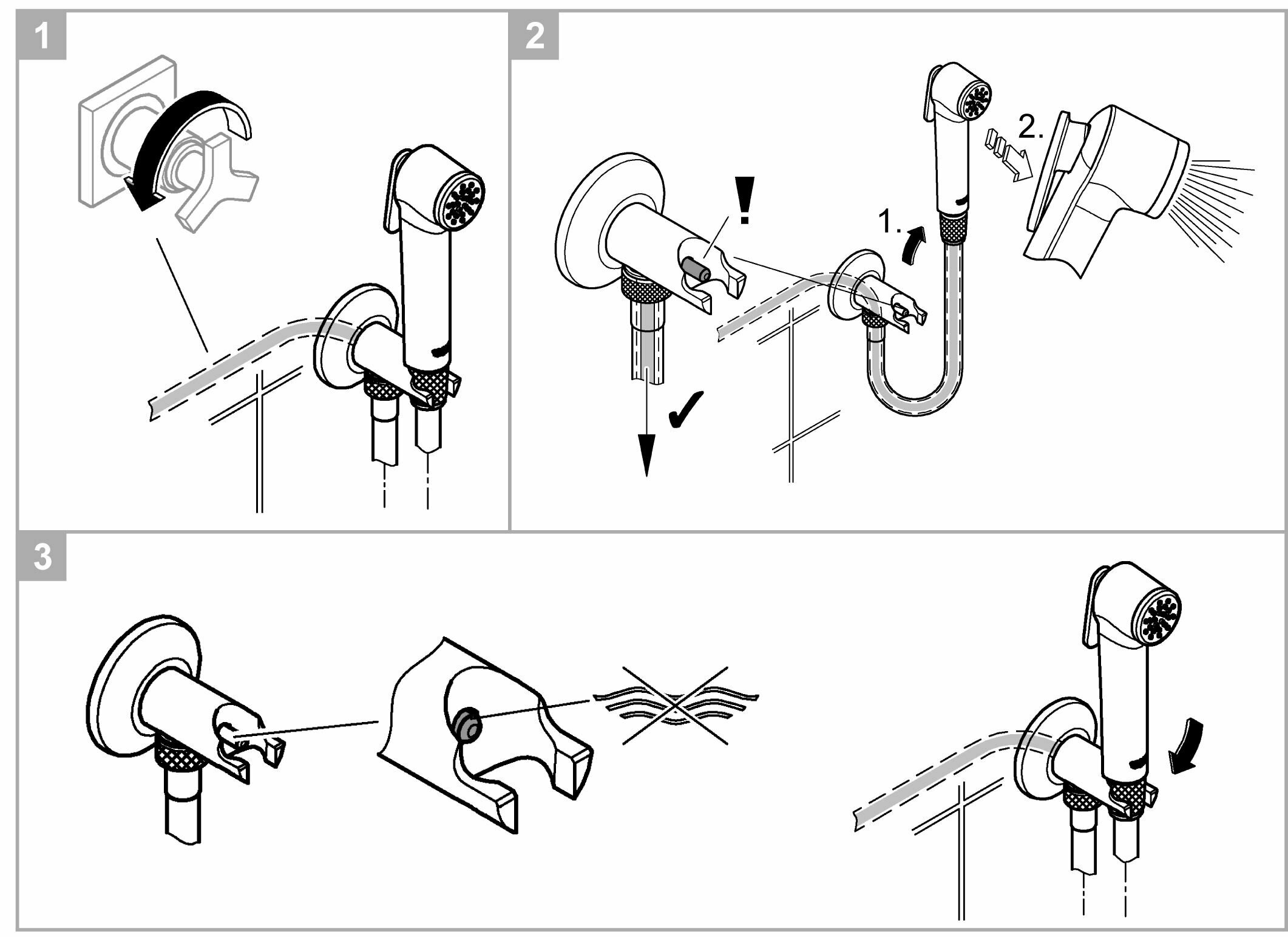 1

2

!

1.

2.

3