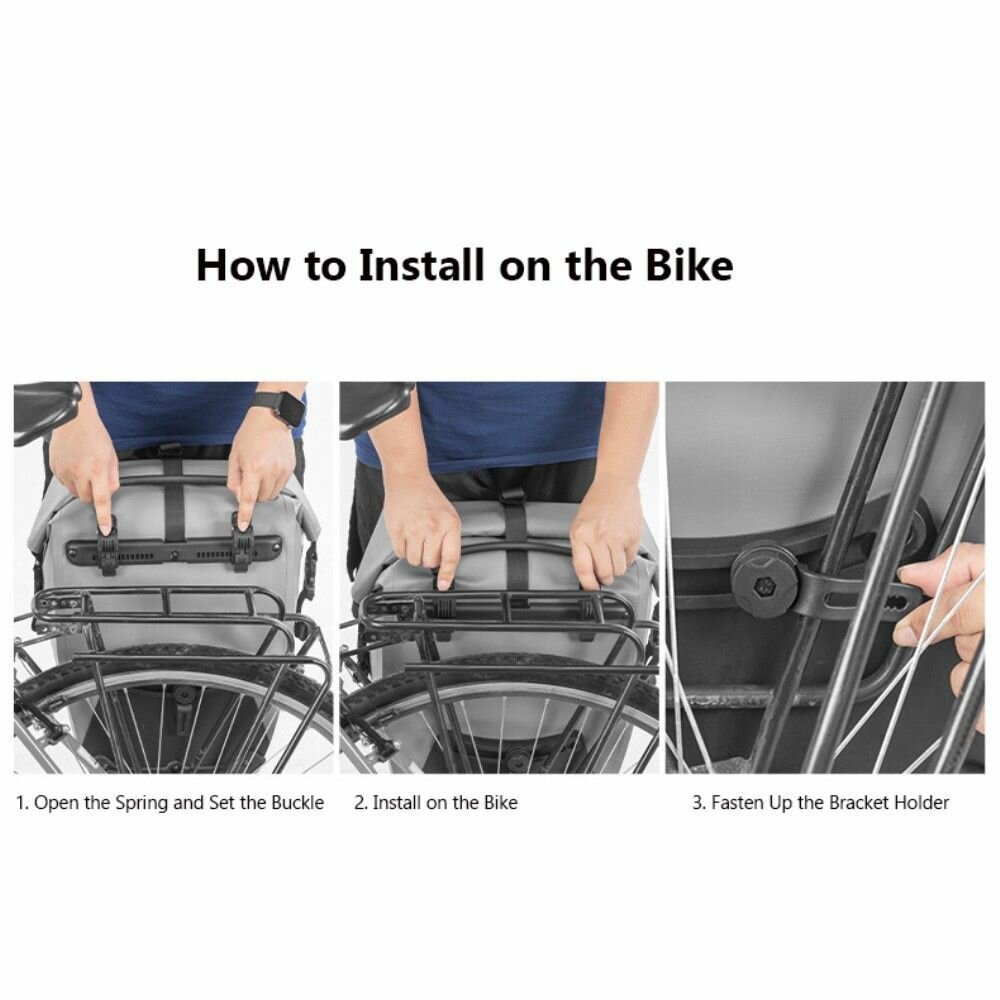 How to Install on the Bike

1. Open the Spring and Set the Buckle

2. Install on the Bike

3. Fasten Up the Bracket Holder