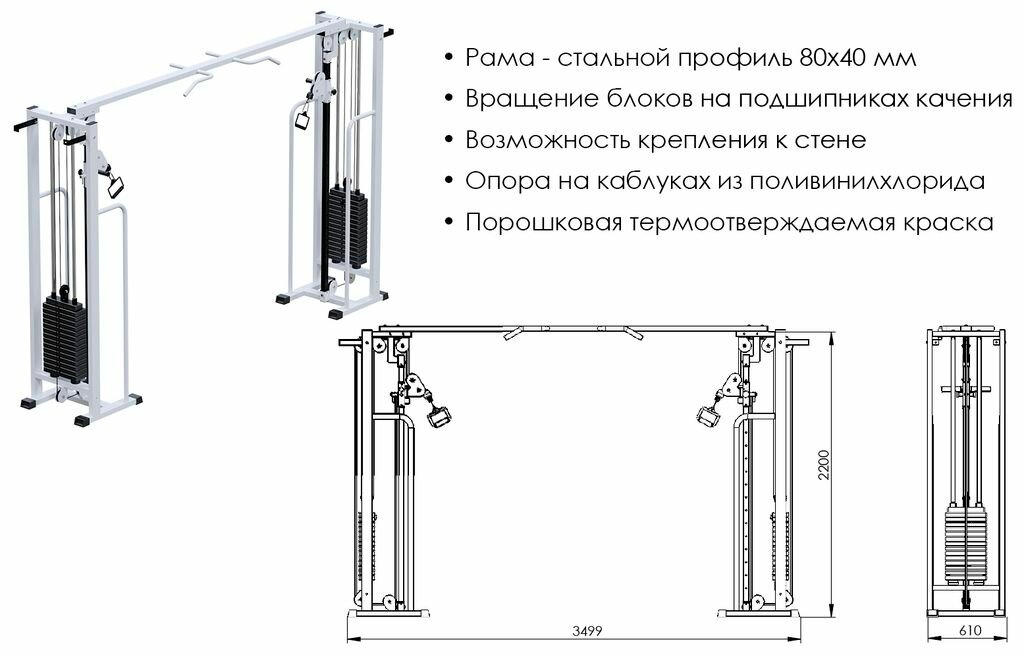 • Рама - стальной профиль 80х40 мм
• Вращение блоков на подшипниках качения
• Возможность крепления к стене
• Опора на каблуках из поливинилхлорида
• Порошковая термоотверждаемая краска

2200

3499

610