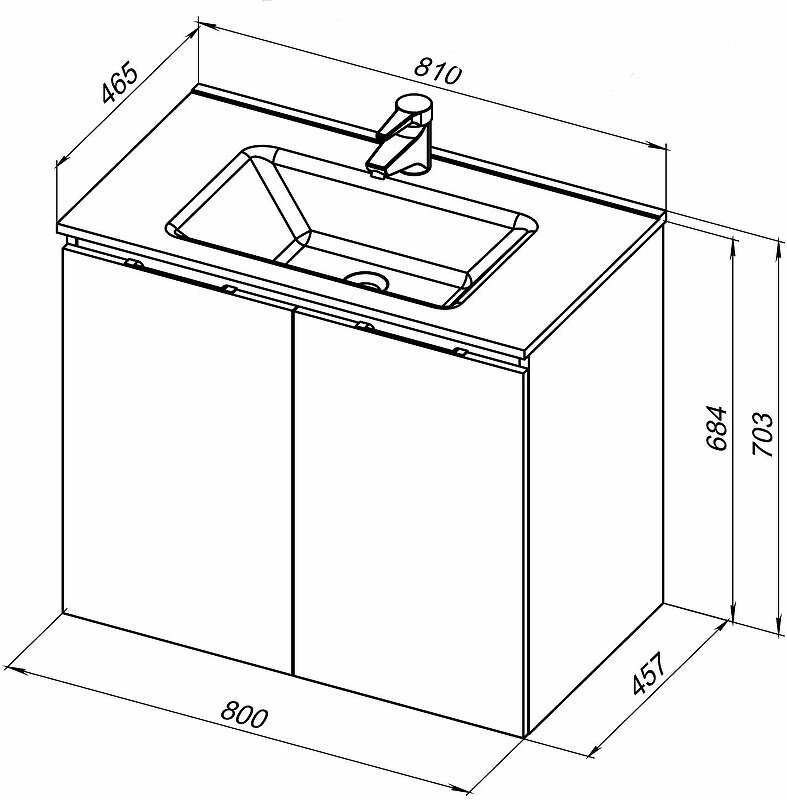 465
810
684
703
457
800