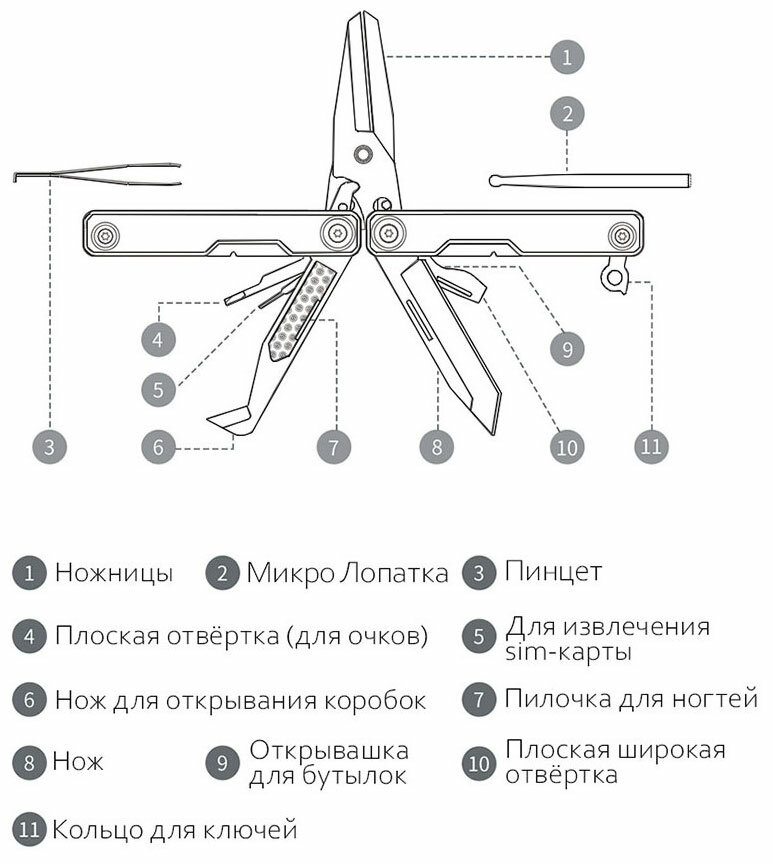 1
2
3
4
5
6
7
8
9
10
11

1 Ножницы
2 Микро Лопатка
3 Пинцет
4 Плоская отвёртка (для очков)
5 Для извлечения sim-карты
6 Нож для открывания коробок
7 Пилочка для ногтей
8 Нож
9 Открывашка для бутылок
10 Плоская широкая отвёртка
11 Кольцо для ключей