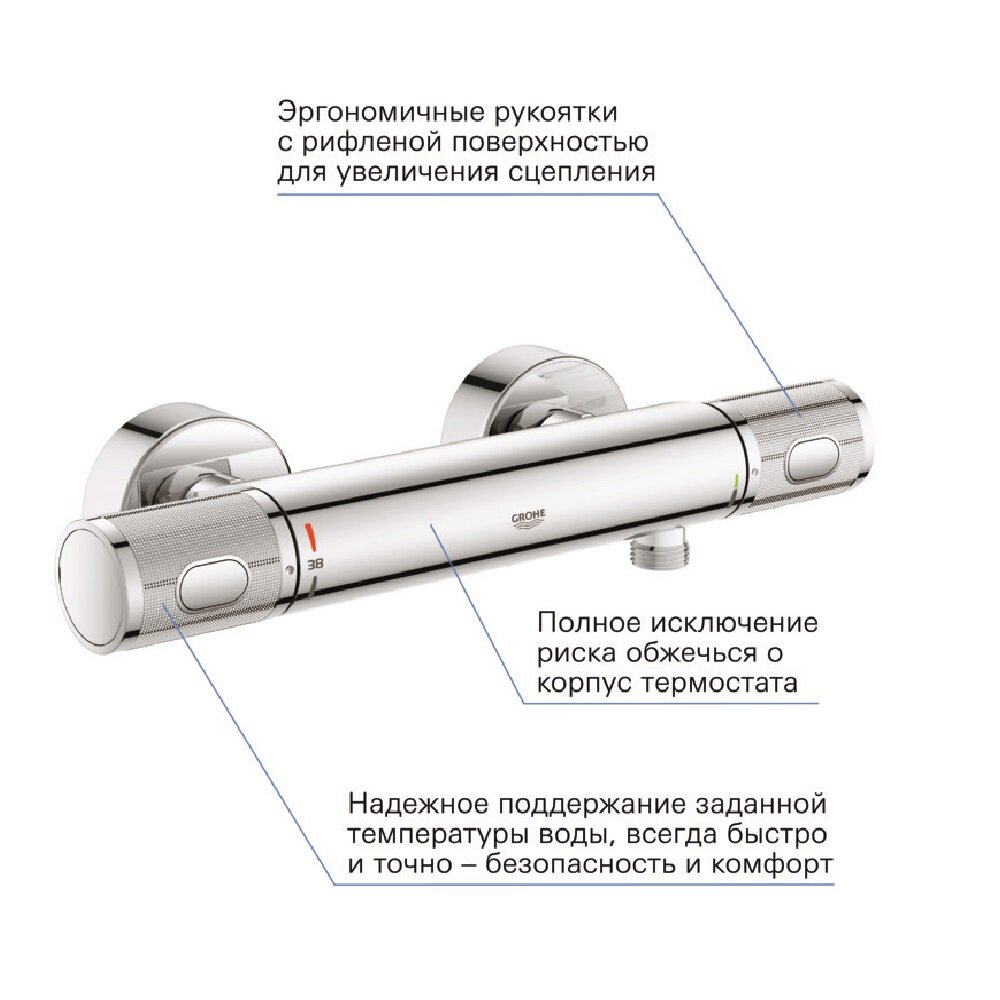 Эргономичные рукоятки с рифленой поверхностью для увеличения сцепления

GROHE

38

Полное исключение риска обжечься о корпус термостата

Надежное поддержание заданной температуры воды, всегда быстро и точно – безопасность и комфорт