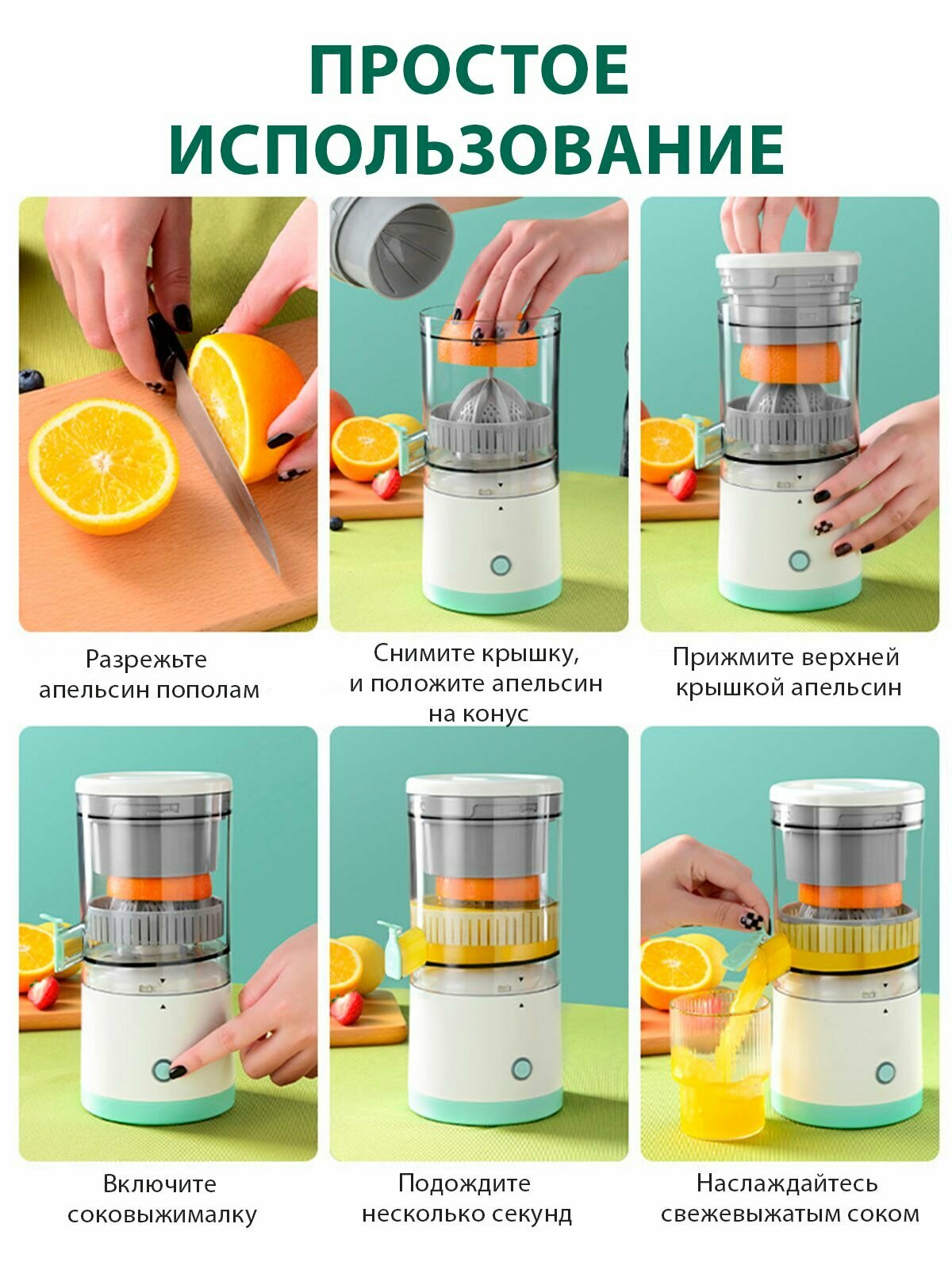 ПРОСТОЕ ИСПОЛЬЗОВАНИЕ

Разрежьте апельсин пополам

Снимите крышку, и положите апельсин на конус

Прижмите верхней крышкой апельсин

Включите соковыжималку

Подождите несколько секунд

Наслаждайтесь свежевыжатым соком