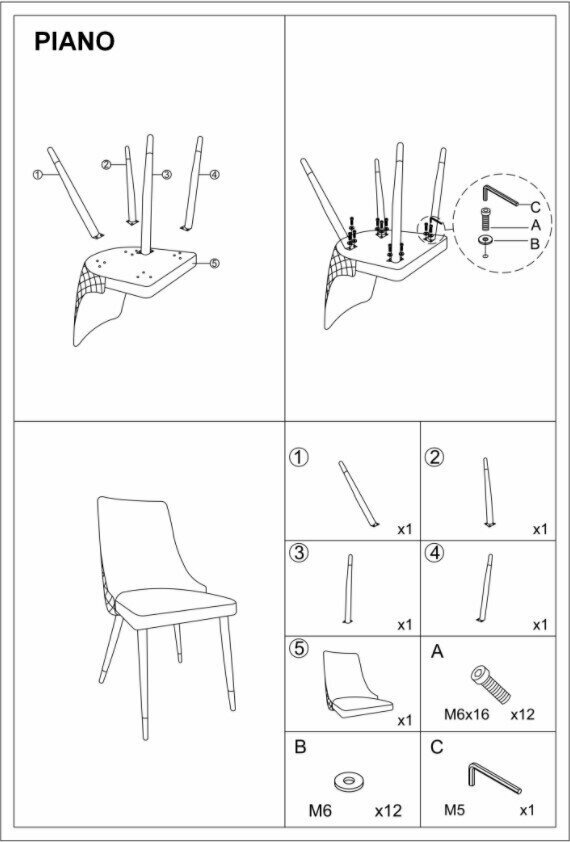 PIANO

①
②
③
④
⑤

C
A
B

①
x1

②
x1

③
x1

④
x1

⑤
x1

A
M6x16 x12

B
M6 x12

C
M5 x1