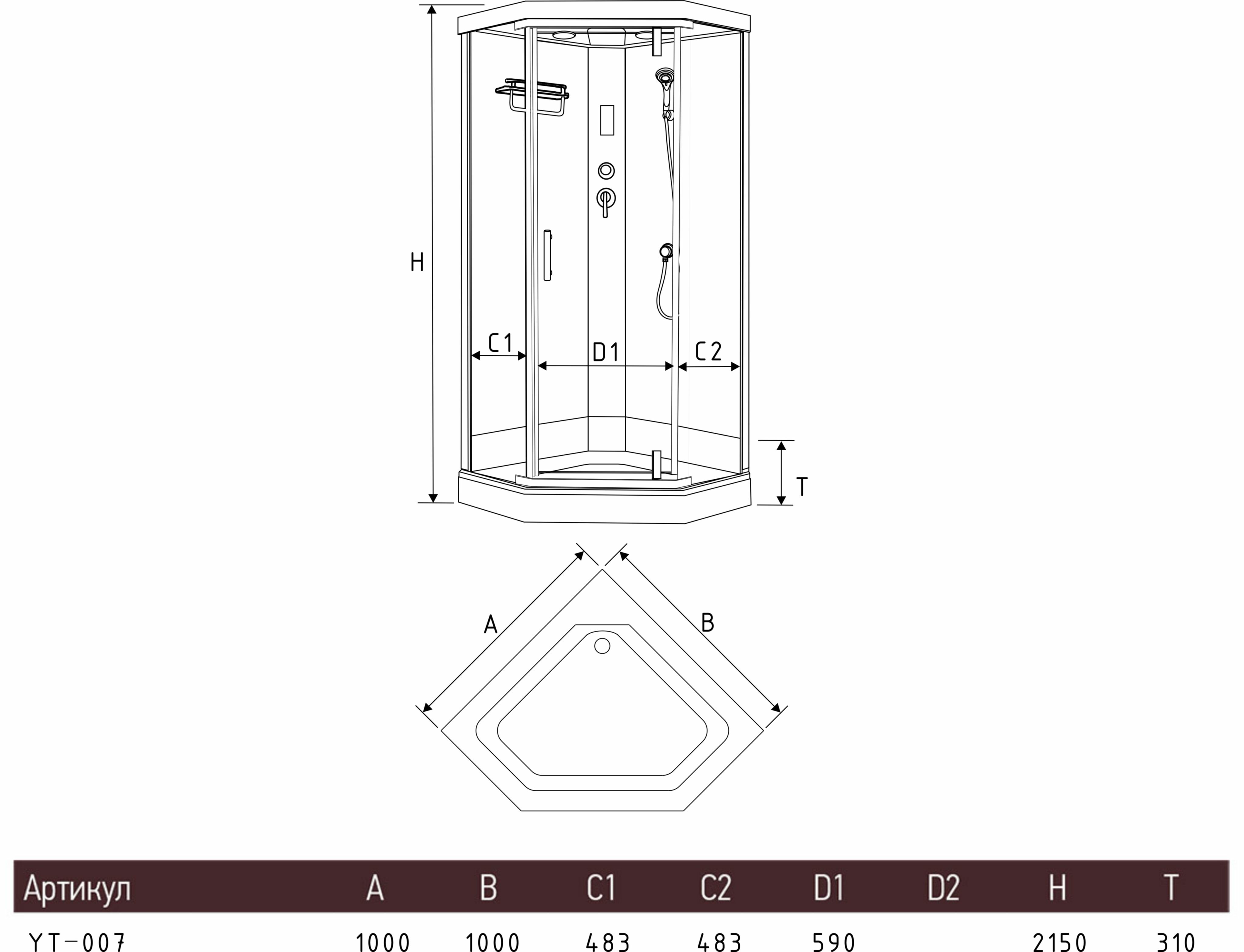 H

C1

D1

C2

T

A

B

| Артикул | A | B | C1 | C2 | D1 | D2 | H | T |
|---|---|---|---|---|---|---|---|---|
| YT-007 | 1000 | 1000 | 483 | 483 | 590 | | 2150 | 310 |