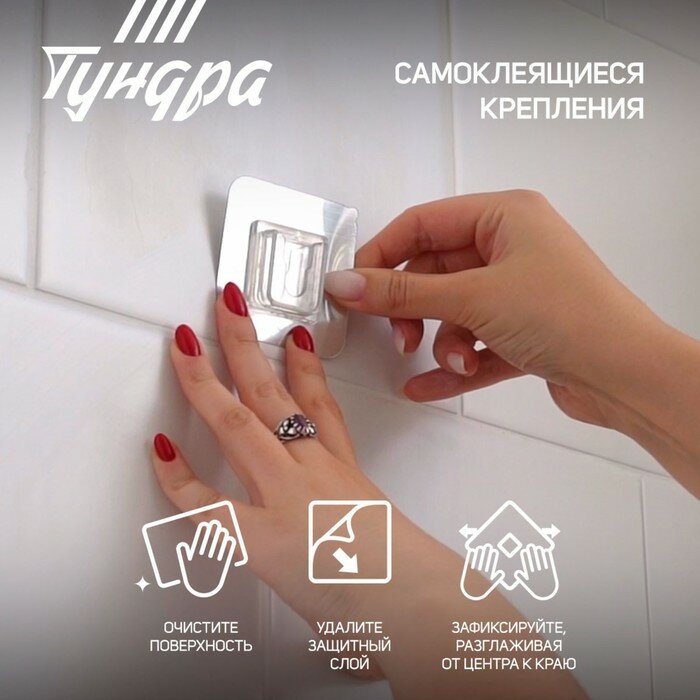 Тундра

САМОКЛЕЯЩИЕСЯ КРЕПЛЕНИЯ

ОЧИСТИТЕ ПОВЕРХНОСТЬ

УДАЛИТЕ ЗАЩИТНЫЙ СЛОЙ

ЗАФИКСИРУЙТЕ, РАЗГЛАЖИВАЯ ОТ ЦЕНТРА К КРАЮ