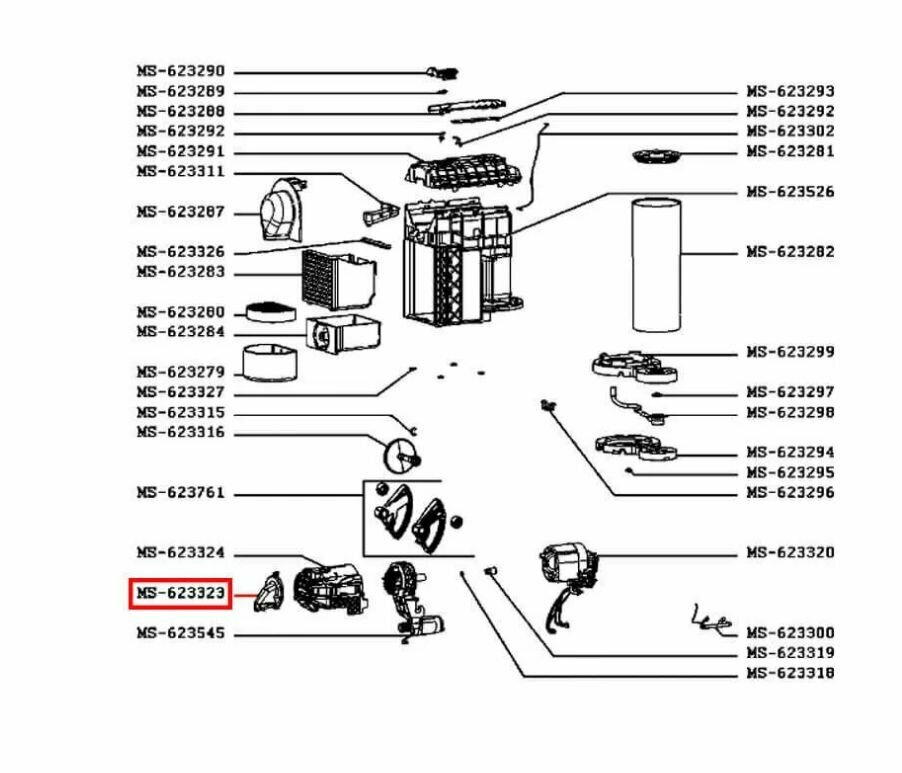 MS-623290
MS-623289
MS-623288
MS-623292
MS-623291
MS-623311
MS-623287
MS-623326
MS-623283
MS-623280
MS-623284
MS-623279
MS-623327
MS-623315
MS-623316
MS-623761
MS-623324
MS-623323
MS-623545

MS-623293
MS-623292
MS-623302
MS-623281
MS-623526
MS-623282
MS-623299
MS-623297
MS-623298
MS-623294
MS-623295
MS-623296
MS-623320
MS-623300
MS-623319
MS-623318